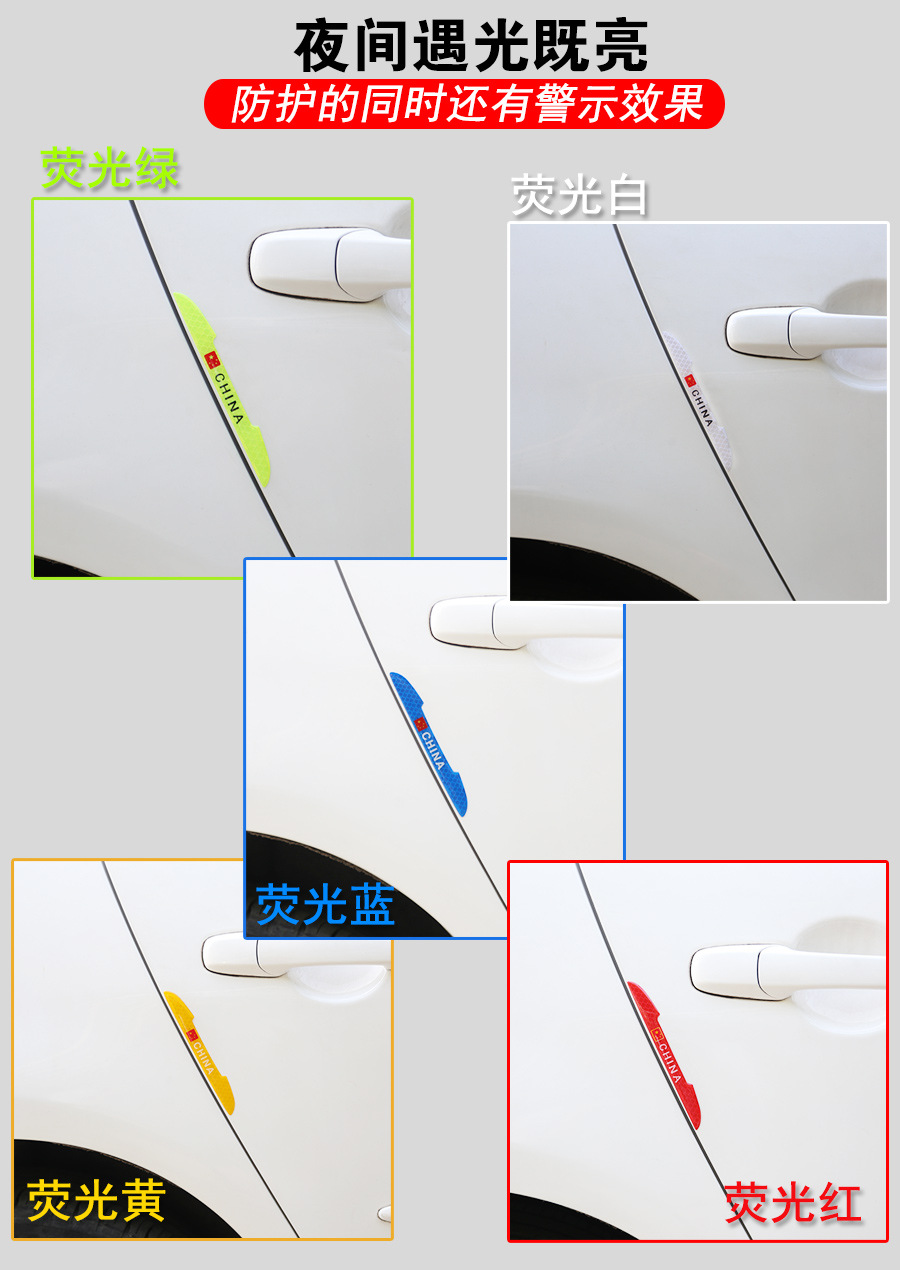 夜间遇光既亮

防护的同时还有警示效果

荧光绿

CHINA

荧光白

CHINA

CHINA

荧光蓝

CHINA

荧光黄

CHINA

荧光红