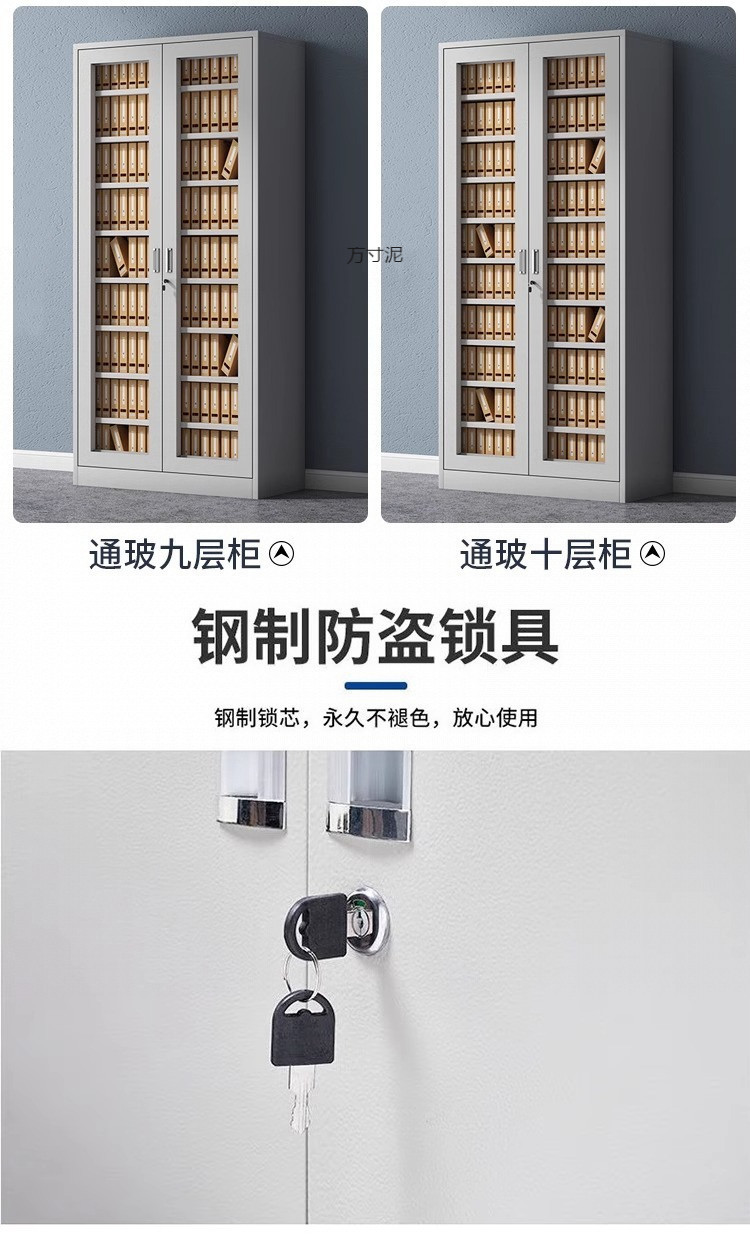 方寸泥

通玻九层柜

通玻十层柜

钢制防盗锁具

钢制锁芯，永久不褪色，放心使用