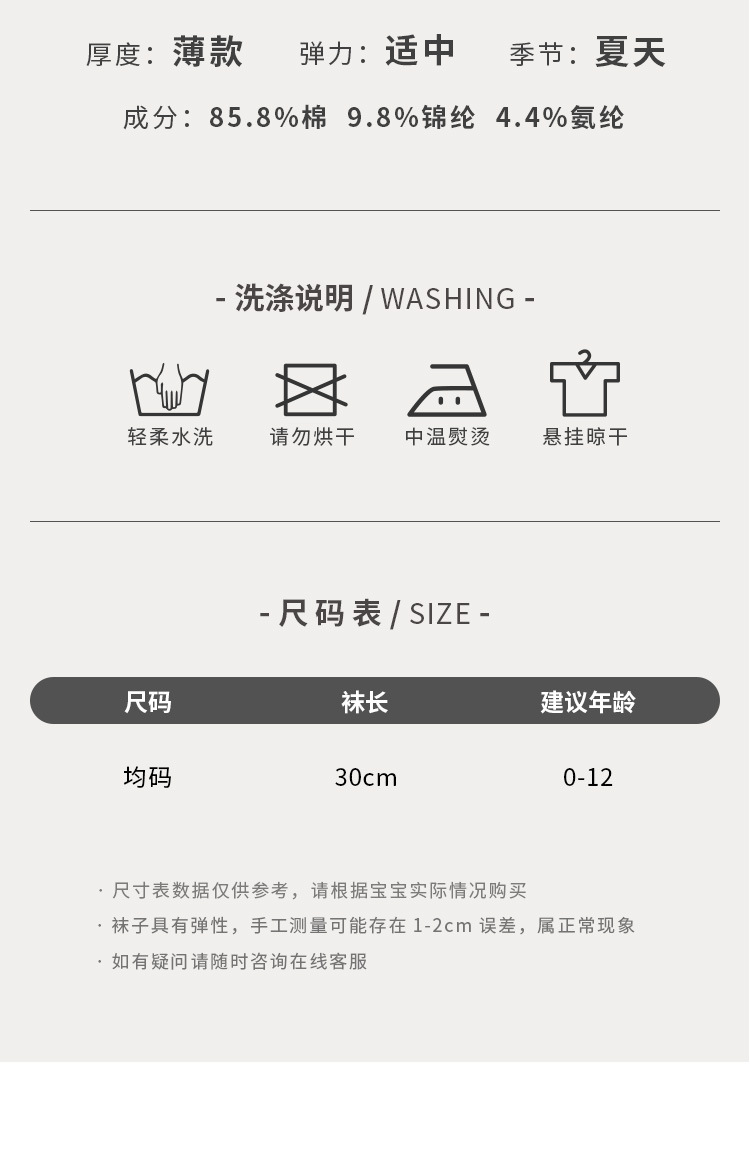 厚度：薄款 弹力：适中 季节：夏天

成分：85.8%棉 9.8%锦纶 4.4%氨纶

- 洗涤说明 / WASHING -

轻柔水洗 请勿烘干 中温熨烫 悬挂晾干

- 尺码表 / SIZE -

| 尺码 | 袜长 | 建议年龄 |
|---|---|---|
| 均码 | 30cm | 0-12 |

· 尺寸表数据仅供参考，请根据宝宝实际情况购买
· 袜子具有弹性，手工测量可能存在1-2cm误差，属正常现象
· 如有疑问请随时咨询在线客服