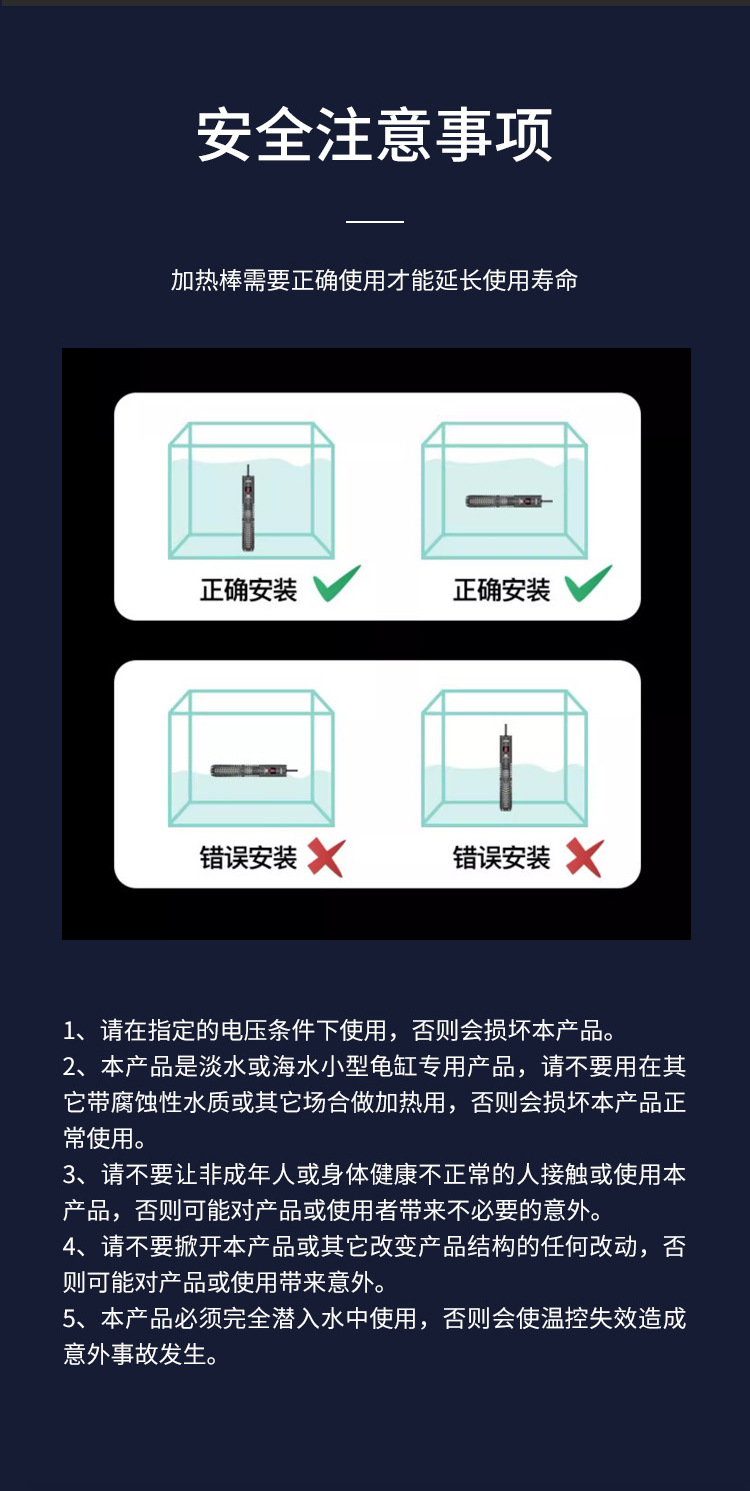 安全注意事项

加热棒需要正确使用才能延长使用寿命

正确安装

正确安装

错误安装

错误安装

1、请在指定的电压条件下使用，否则会损坏本产品。
2、本产品是淡水或海水小型龟缸专用产品，请不要用在其它带腐蚀性水质或其它场合做加热用，否则会损坏本产品正常使用。
3、请不要让非成年人或身体健康不正常的人接触或使用本产品，否则可能对产品或使用者带来不必要的意外。
4、请不要掀开本产品或其它改变产品结构的任何改动，否则可能对产品或使用带来意外。
5、本产品必须完全潜入水中使用，否则会使温控失效造成意外事故发生。