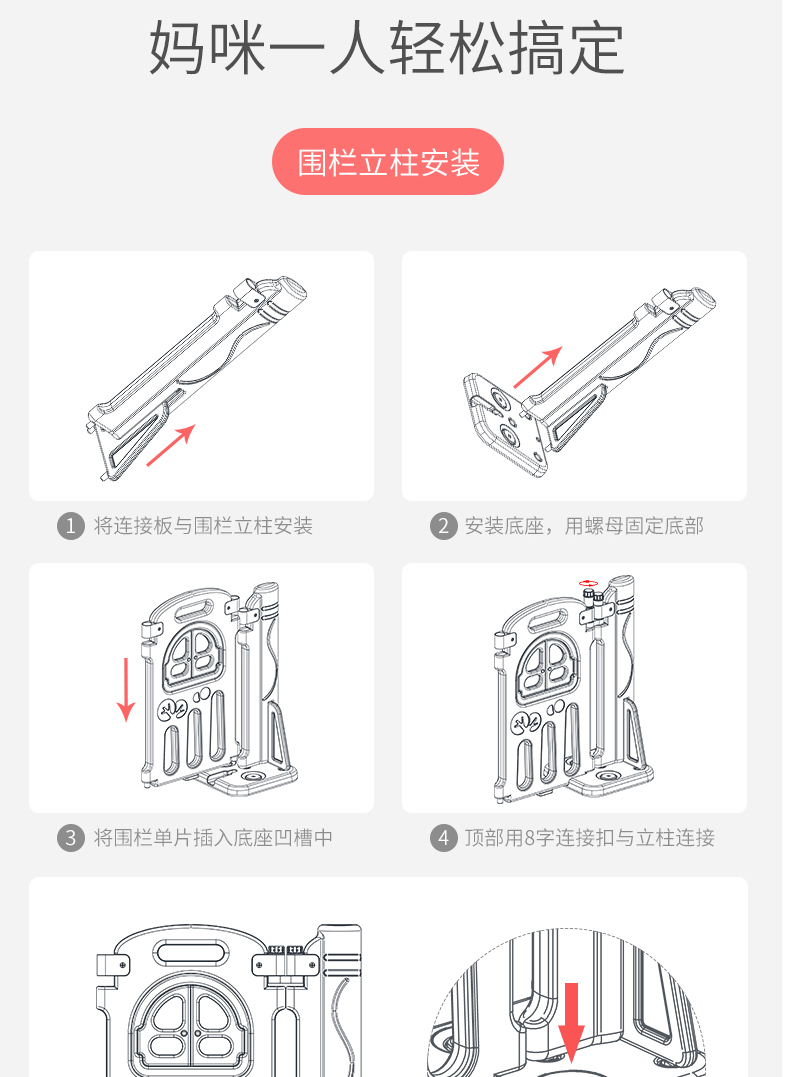 妈咪一人轻松搞定

围栏立柱安装

1 将连接板与围栏立柱安装

2 安装底座，用螺母固定底部

3 将围栏单片插入底座凹槽中

4 顶部用8字连接扣与立柱连接