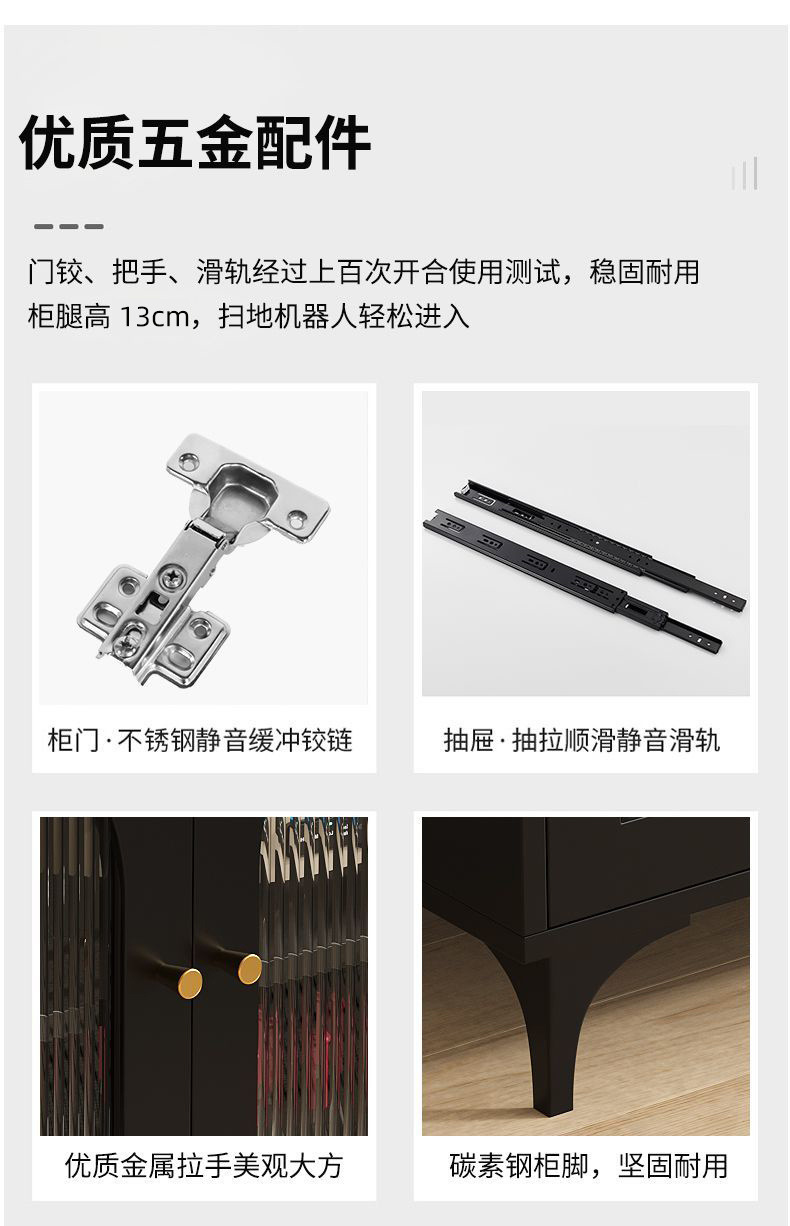 优质五金配件

门铰、把手、滑轨经过上百次开合使用测试，稳固耐用
柜腿高 13cm，扫地机器人轻松进入

柜门·不锈钢静音缓冲铰链

抽屉·抽拉顺滑静音滑轨

优质金属拉手美观大方

碳素钢柜脚，坚固耐用