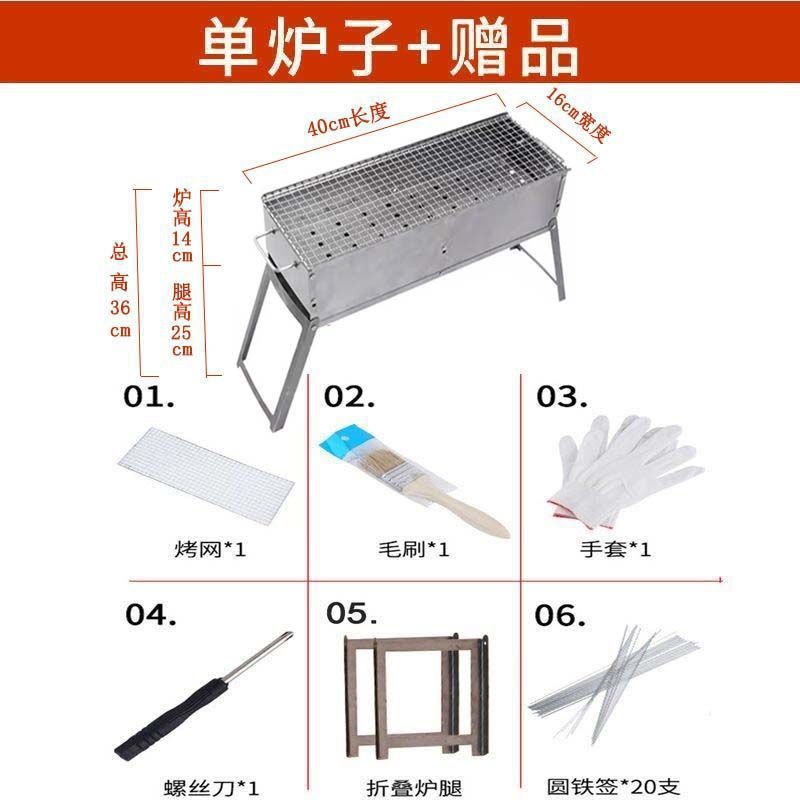 单炉子+赠品

40cm长度

16cm宽度

总高36cm

炉高14cm

腿高25cm

01.

烤网*1

02.

毛刷*1

03.

手套*1

04.

螺丝刀*1

05.

折叠炉腿

06.

圆铁签*20支