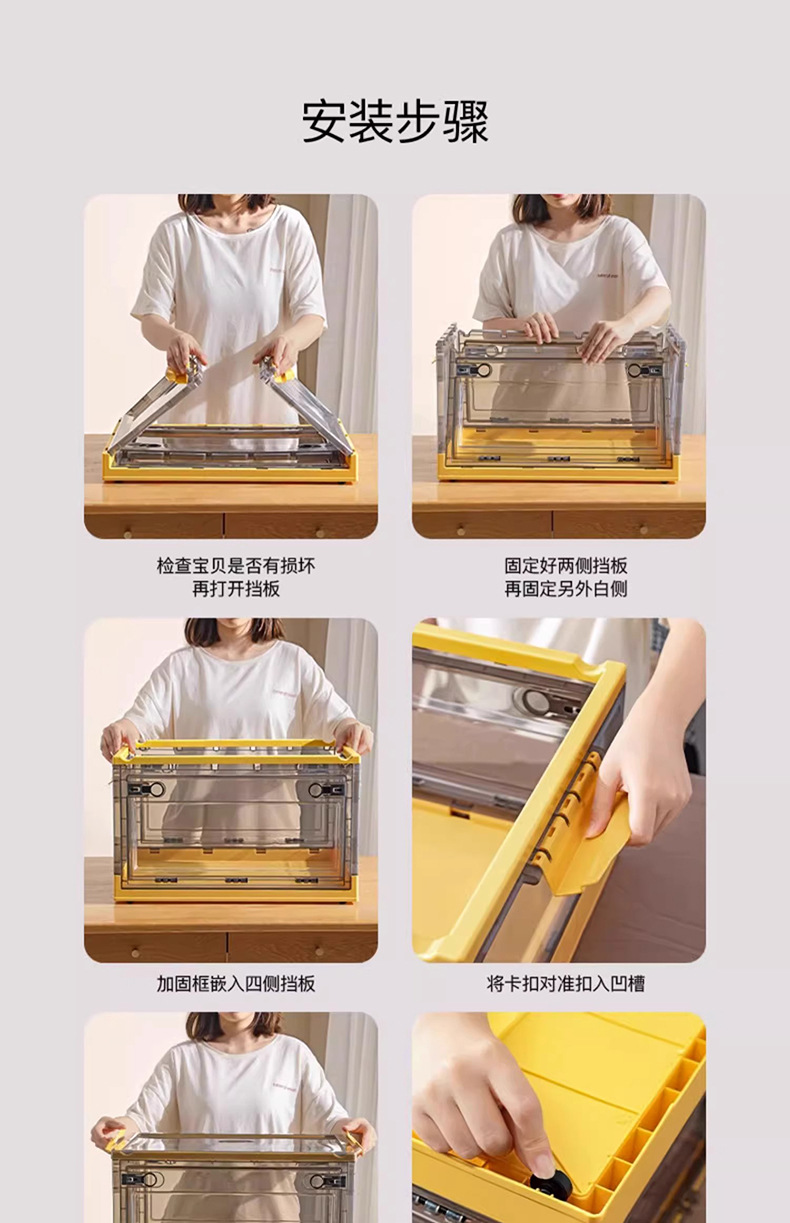 安装步骤

检查宝贝是否有损坏
再打开挡板

固定好两侧挡板
再固定另外白侧

加固框嵌入四侧挡板

将卡扣对准扣入凹槽