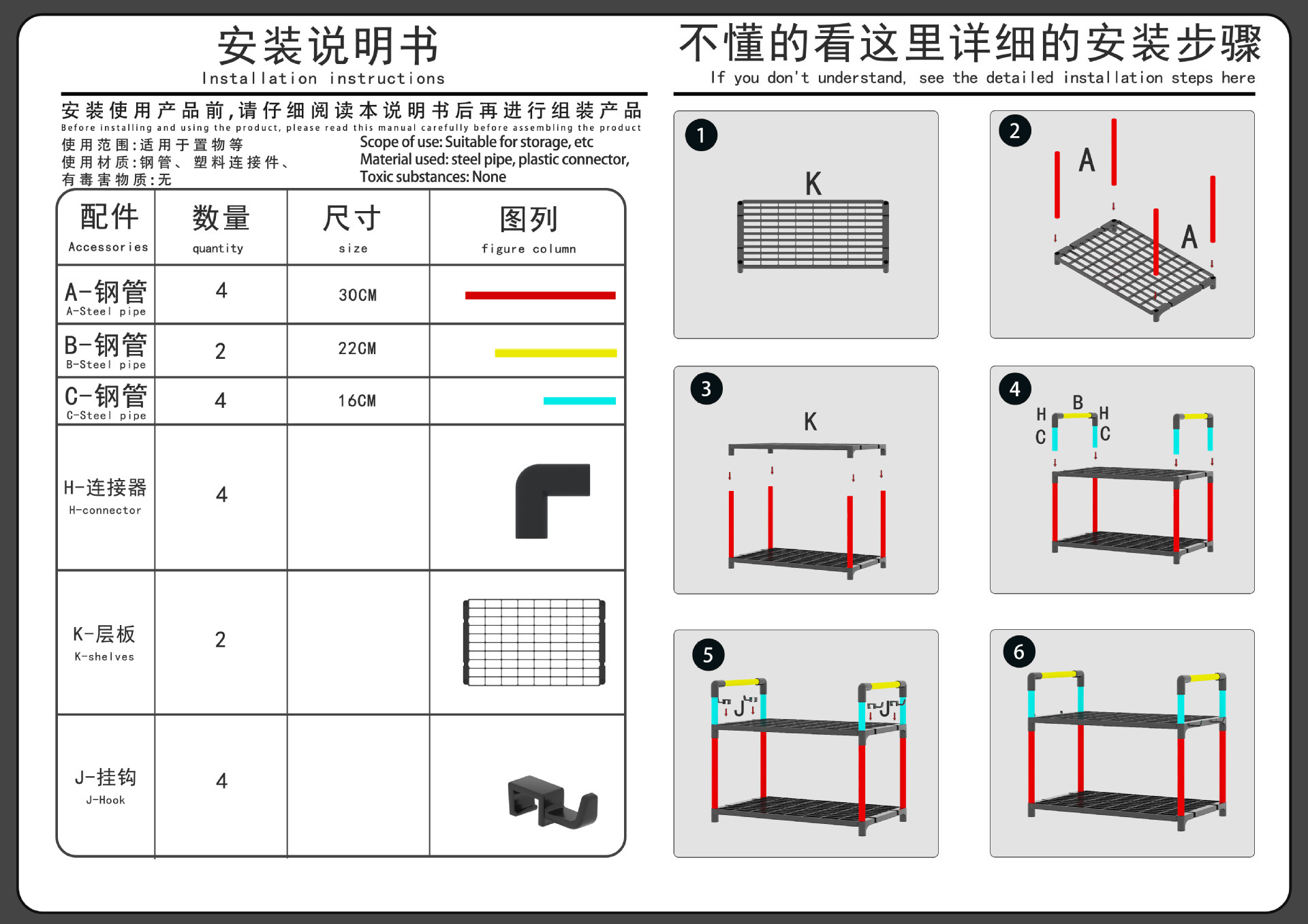 安装说明书
Installation instructions

安装使用产品前,请仔细阅读本说明书后再进行组装产品
Before installing and using the product, please read this manual carefully before assembling the product

使用范围:适用于置物等
使用材质:钢管、塑料连接件、
有毒害物质:无

Scope of use: Suitable for storage, etc
Material used: steel pipe, plastic connector,
Toxic substances: None

| 配件 Accessories | 数量 quantity | 尺寸 size | 图列 figure column |
|---|---|---|---|
| A-钢管 A-Steel pipe | 4 | 30CM | |
| B-钢管 B-Steel pipe | 2 | 22CM | |
| C-钢管 C-Steel pipe | 4 | 16CM | |
| H-连接器 H-connector | 4 | | |
| K-层板 K-shelves | 2 | | |
| J-挂钩 J-Hook | 4 | | |

不懂的看这里详细的安装步骤
If you don't understand, see the detailed installation steps here

1
K

2
A
A

3
K

4
H
B
H
C
C

5
J
J

6