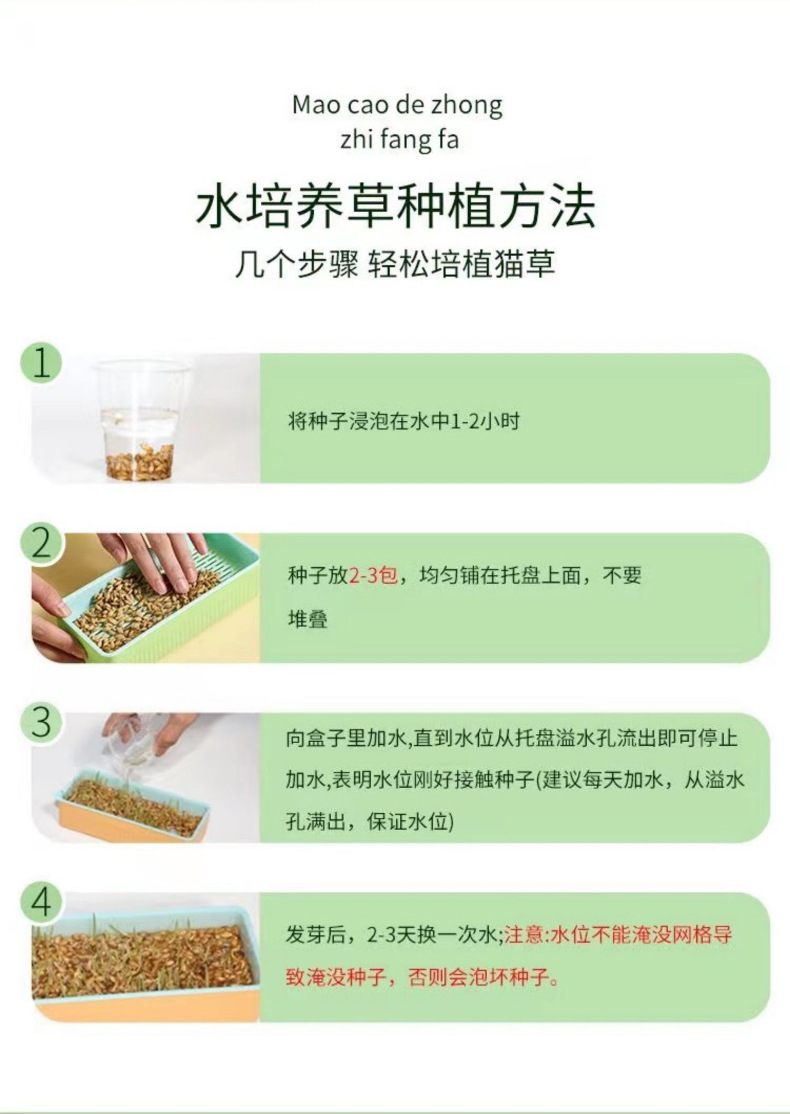 Mao cao de zhong
zhi fang fa

水培养草种植方法

几个步骤 轻松培植猫草

1

将种子浸泡在水中1-2小时

2

种子放2-3包，均匀铺在托盘上面，不要堆叠

3

向盒子里加水,直到水位从托盘溢水孔流出即可停止加水,表明水位刚好接触种子(建议每天加水，从溢水孔满出，保证水位)

4

发芽后，2-3天换一次水;注意:水位不能淹没网格导致淹没种子，否则会泡坏种子。