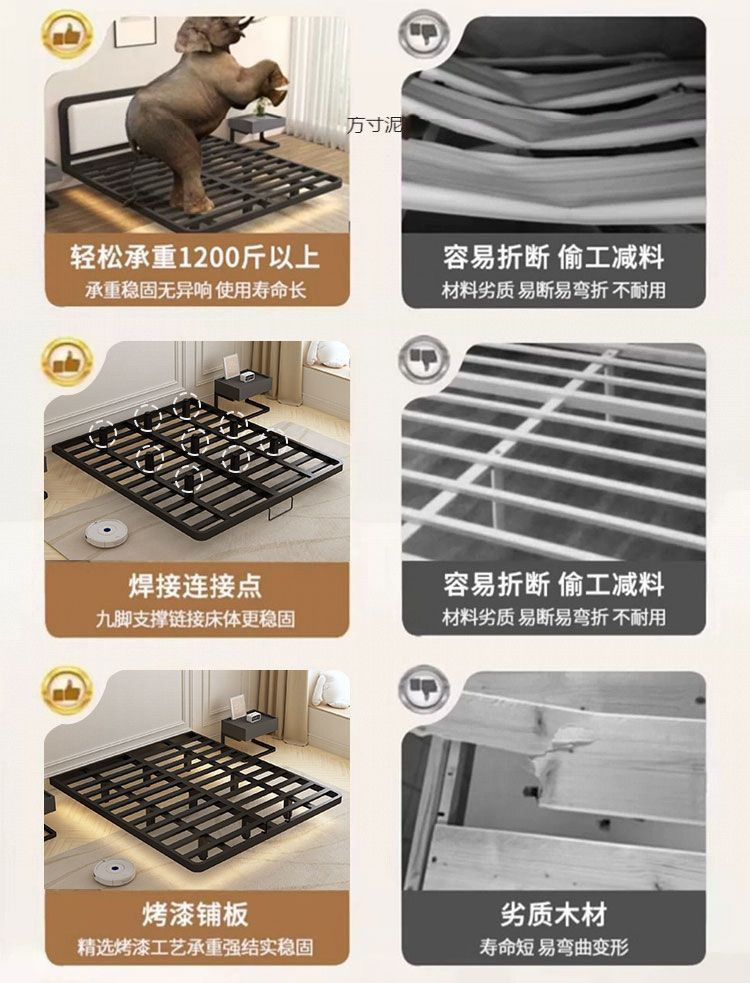 方寸泥

轻松承重1200斤以上
承重稳固无异响 使用寿命长

容易折断 偷工减料
材料劣质 易断易弯折 不耐用

焊接连接点
九脚支撑链接床体更稳固

容易折断 偷工减料
材料劣质 易断易弯折 不耐用

烤漆铺板
精选烤漆工艺承重强结实稳固

劣质木材
寿命短 易弯曲变形