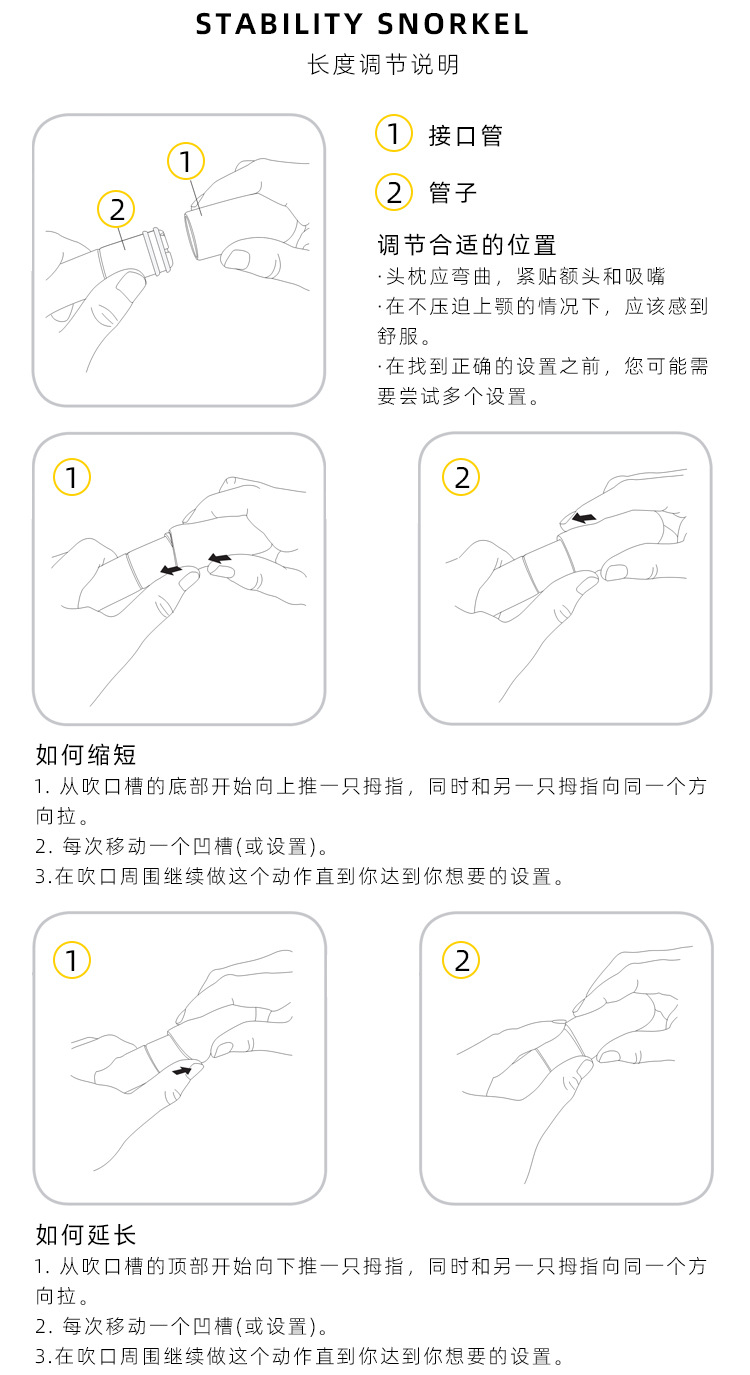 STABILITY SNORKEL
长度调节说明

1
2

1 接口管
2 管子

调节合适的位置
·头枕应弯曲，紧贴额头和吸嘴
·在不压迫上颚的情况下，应该感到舒服。
·在找到正确的设置之前，您可能需要尝试多个设置。

1

2

如何缩短
1. 从吹口槽的底部开始向上推一只拇指，同时和另一只拇指向同一个方向拉。
2. 每次移动一个凹槽(或设置)。
3.在吹口周围继续做这个动作直到你达到你想要的设置。

1

2

如何延长
1. 从吹口槽的顶部开始向下推一只拇指，同时和另一只拇指向同一个方向拉。
2. 每次移动一个凹槽(或设置)。
3.在吹口周围继续做这个动作直到你达到你想要的设置。