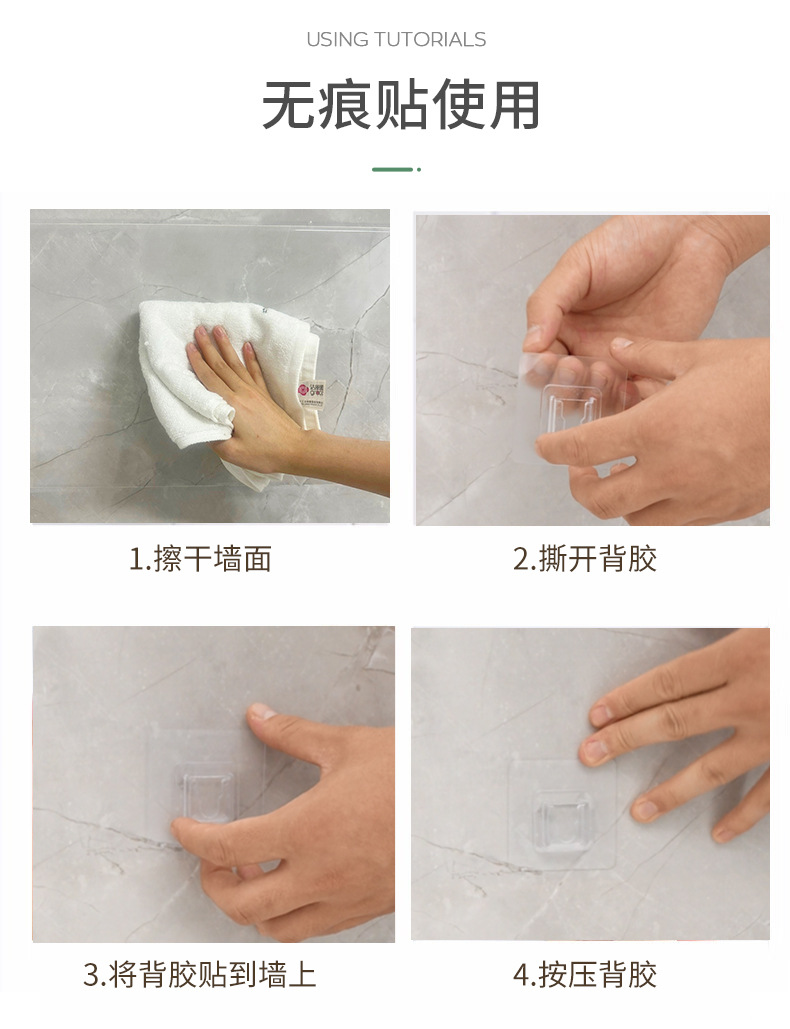 USING TUTORIALS

无痕贴使用

1.擦干墙面

2.撕开背胶

3.将背胶贴到墙上

4.按压背胶