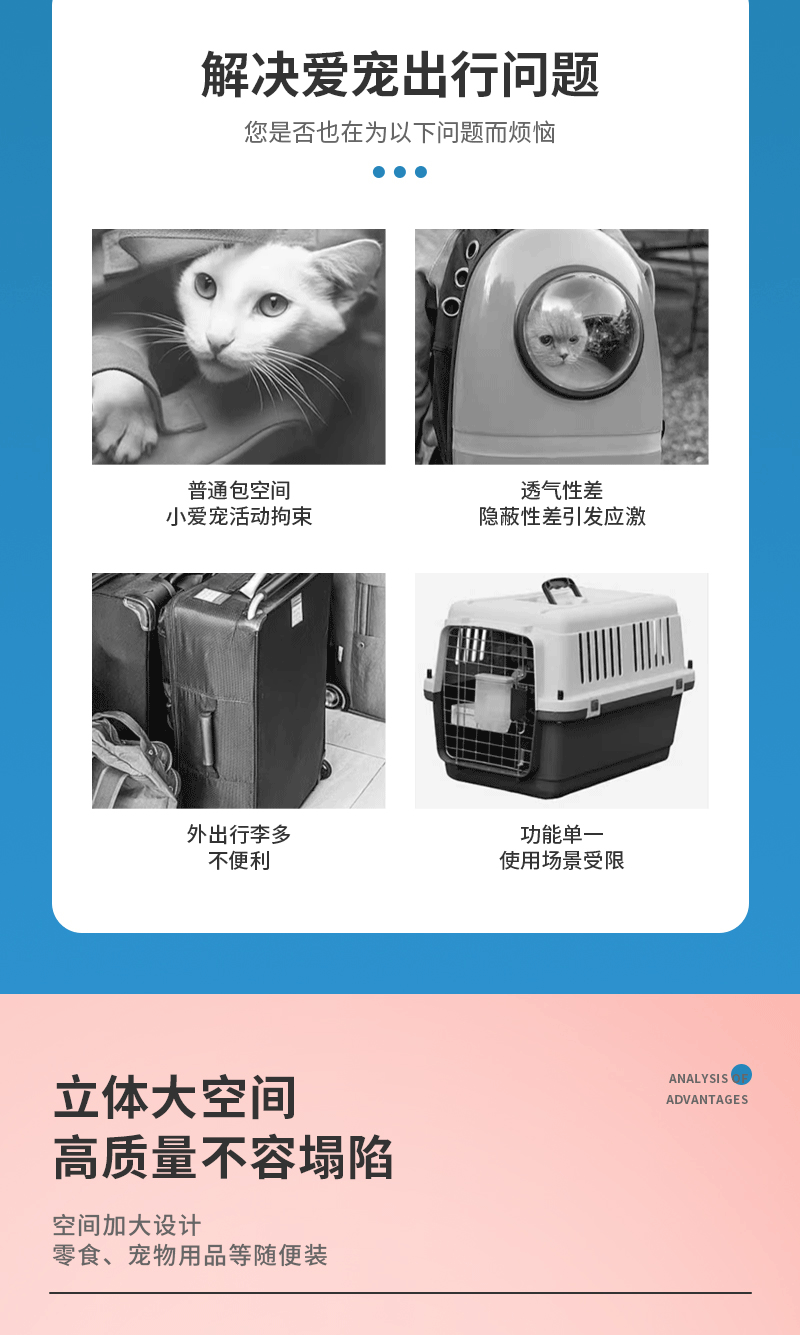 解决爱宠出行问题

您是否也在为以下问题而烦恼

普通包空间
小爱宠活动拘束

透气性差
隐蔽性差引发应激

外出行李多
不便利

功能单一
使用场景受限

立体大空间
高质量不容塌陷

ANALYSIS
ADVANTAGES

空间加大设计
零食、宠物用品等随便装