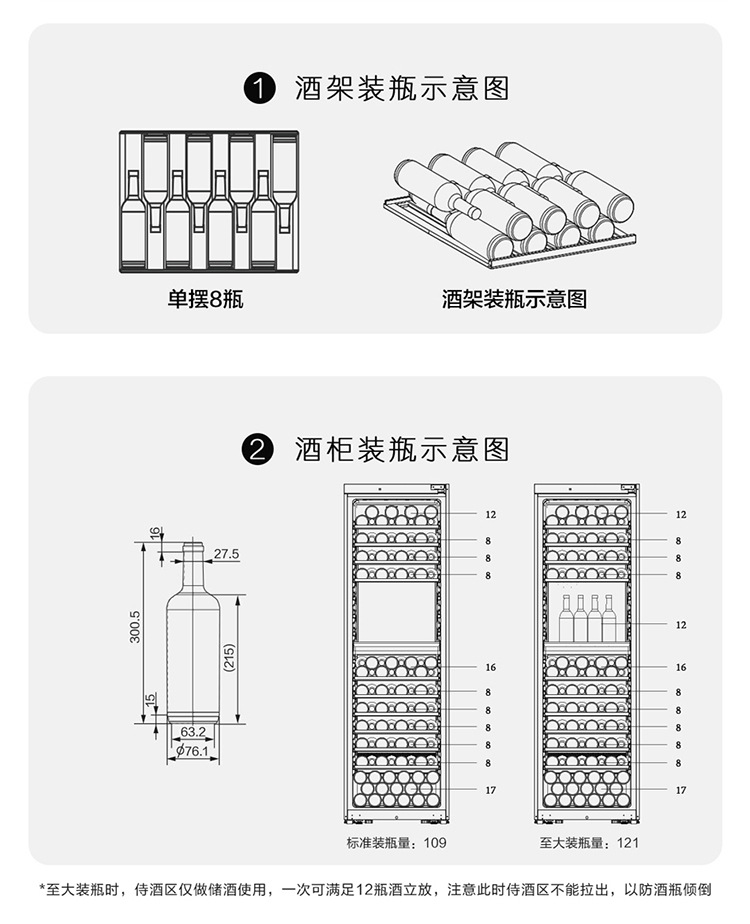 1 酒架装瓶示意图

单摆8瓶

酒架装瓶示意图

2 酒柜装瓶示意图

16
27.5
300.5
(215)
15
63.2
Ø76.1

12
8
8
8
16
8
8
8
8
8
17

标准装瓶量：109

12
8
8
8
12
16
8
8
8
8
8
17

至大装瓶量：121

*至大装瓶时，侍酒区仅做储酒使用，一次可满足12瓶酒立放，注意此时侍酒区不能拉出，以防酒瓶倾倒