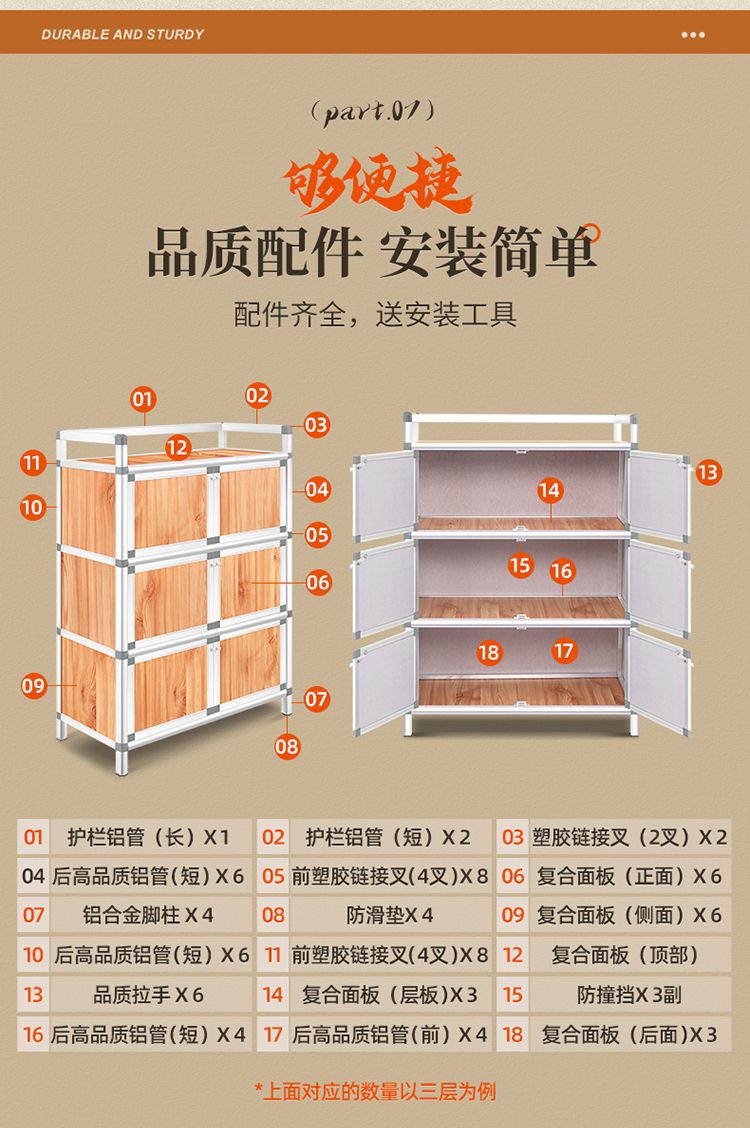 DURABLE AND STURDY

(part.01)

够便捷

品质配件 安装简单

配件齐全，送安装工具

01 02 03 11 12 04 10 05 06 09 07 08 13 14 15 16 18 17

| 01 | 护栏铝管（长）X 1 | 02 | 护栏铝管（短）X 2 | 03 | 塑胶链接叉（2叉）X 2 |
|---|---|---|---|---|---|
| 04 | 后高品质铝管（短）X 6 | 05 | 前塑胶链接叉(4叉)X 8 | 06 | 复合面板（正面）X 6 |
| 07 | 铝合金脚柱 X 4 | 08 | 防滑垫X 4 | 09 | 复合面板（侧面）X 6 |
| 10 | 后高品质铝管（短）X 6 | 11 | 前塑胶链接叉(4叉)X 8 | 12 | 复合面板（顶部） |
| 13 | 品质拉手 X 6 | 14 | 复合面板（层板）X 3 | 15 | 防撞挡X 3副 |
| 16 | 后高品质铝管(短）X 4 | 17 | 后高品质铝管(前）X 4 | 18 | 复合面板（后面）X 3 |

*上面对应的数量以三层为例