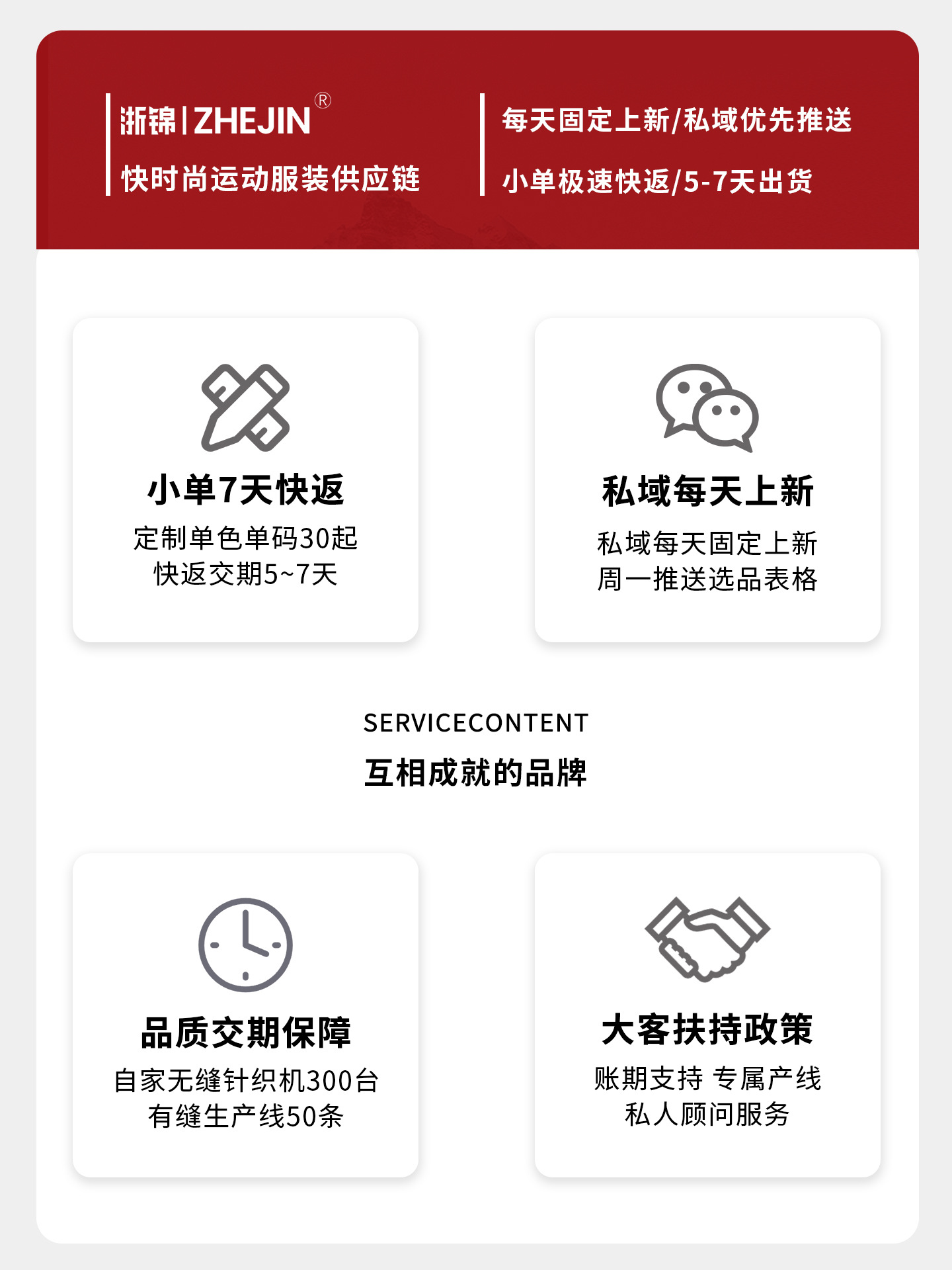 浙锦|ZHEJIN®
快时尚运动服装供应链

每天固定上新/私域优先推送
小单极速快返/5-7天出货

小单7天快返
定制单色单码30起
快返交期5~7天

私域每天上新
私域每天固定上新
周一推送选品表格

SERVICECONTENT
互相成就的品牌

品质交期保障
自家无缝针织机300台
有缝生产线50条

大客扶持政策
账期支持 专属产线
私人顾问服务