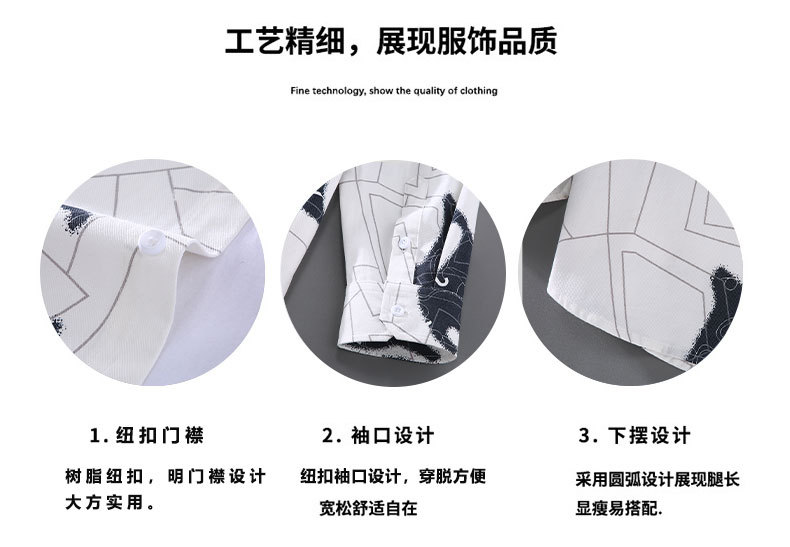 工艺精细，展现服饰品质

Fine technology, show the quality of clothing

1. 纽扣门襟

树脂纽扣，明门襟设计大方实用。

2. 袖口设计

纽扣袖口设计，穿脱方便宽松舒适自在

3. 下摆设计

采用圆弧设计展现腿长显瘦易搭配.