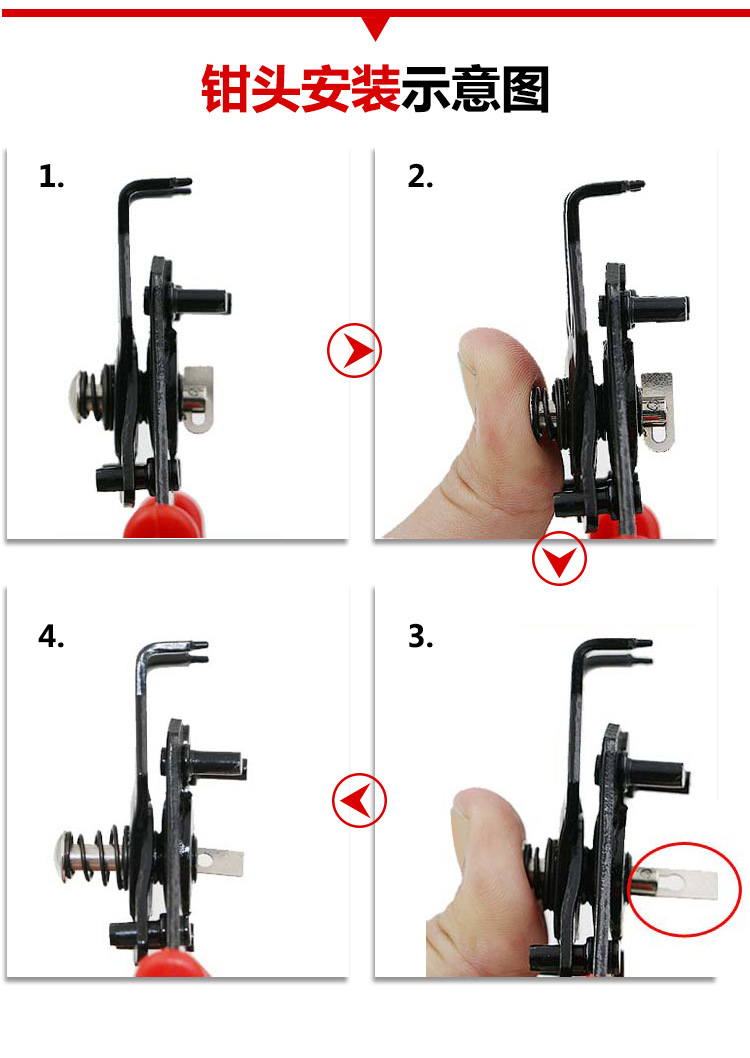 钳头安装示意图

1.

2.

4.

3.