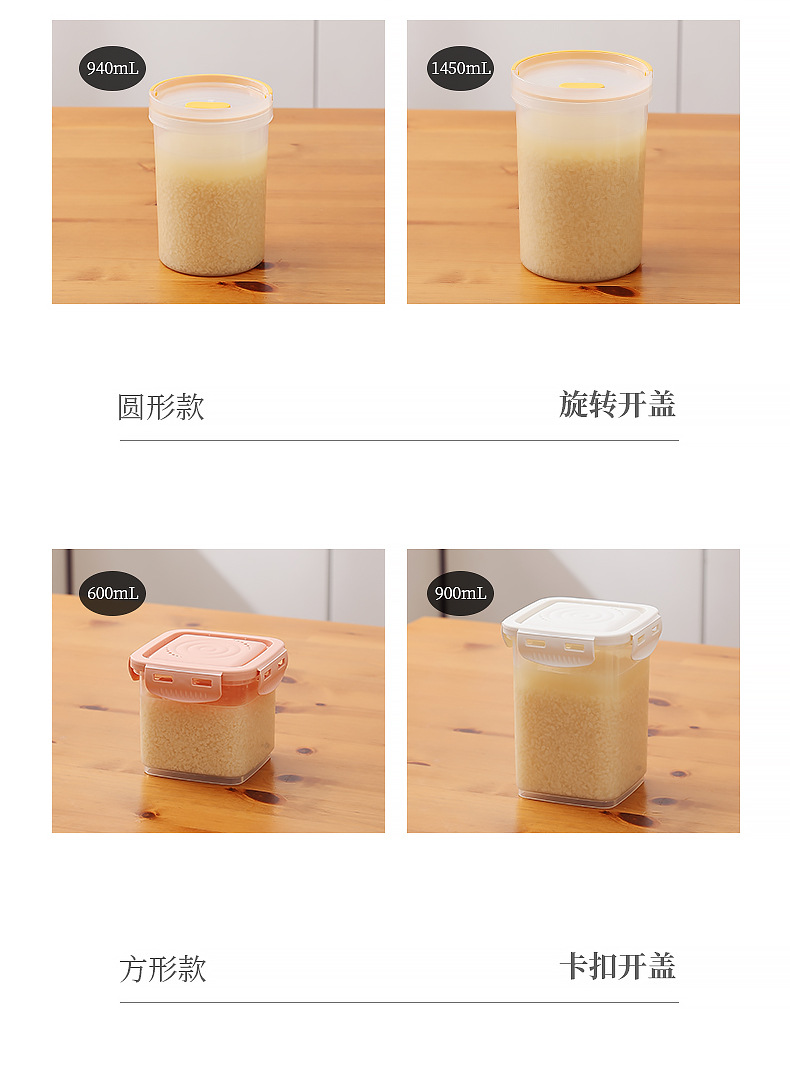 940mL

1450mL

圆形款

旋转开盖

600mL

900mL

方形款

卡扣开盖