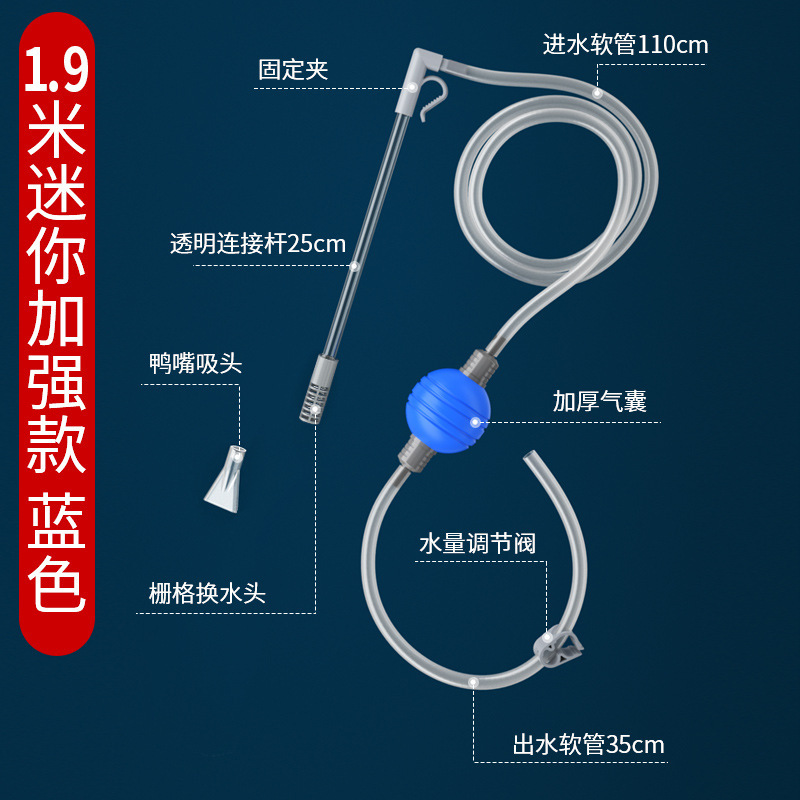 1.9米迷你加强款 蓝色

固定夹

进水软管110cm

透明连接杆25cm

鸭嘴吸头

加厚气囊

水量调节阀

栅格换水头

出水软管35cm