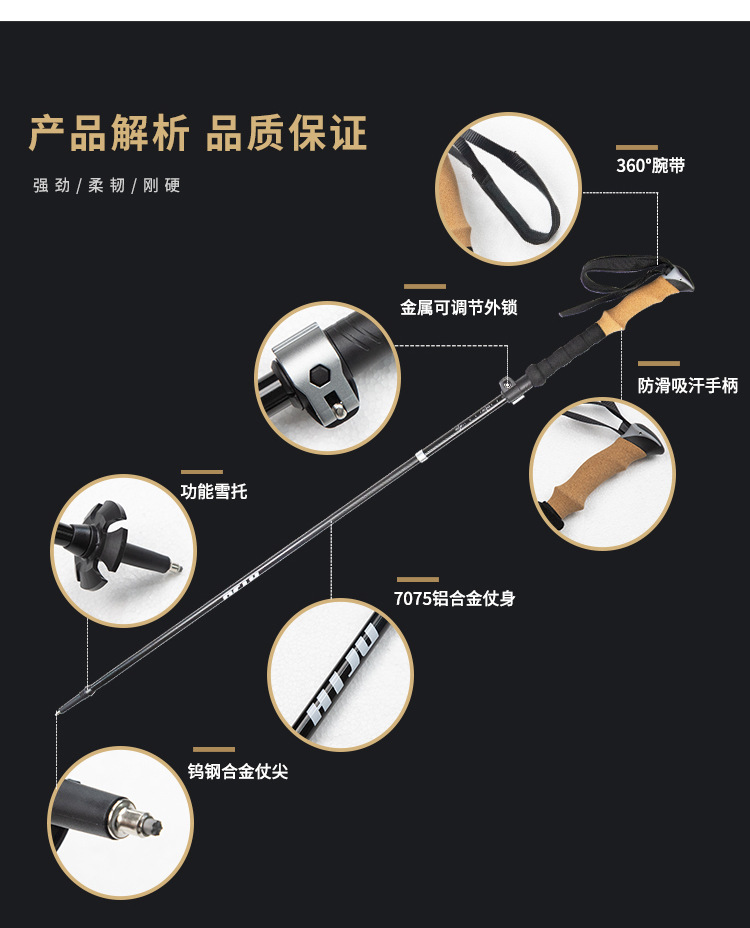 产品解析 品质保证

强劲/柔韧/刚硬

360°腕带

金属可调节外锁

防滑吸汗手柄

功能雪托

7075铝合金仗身

钨钢合金仗尖