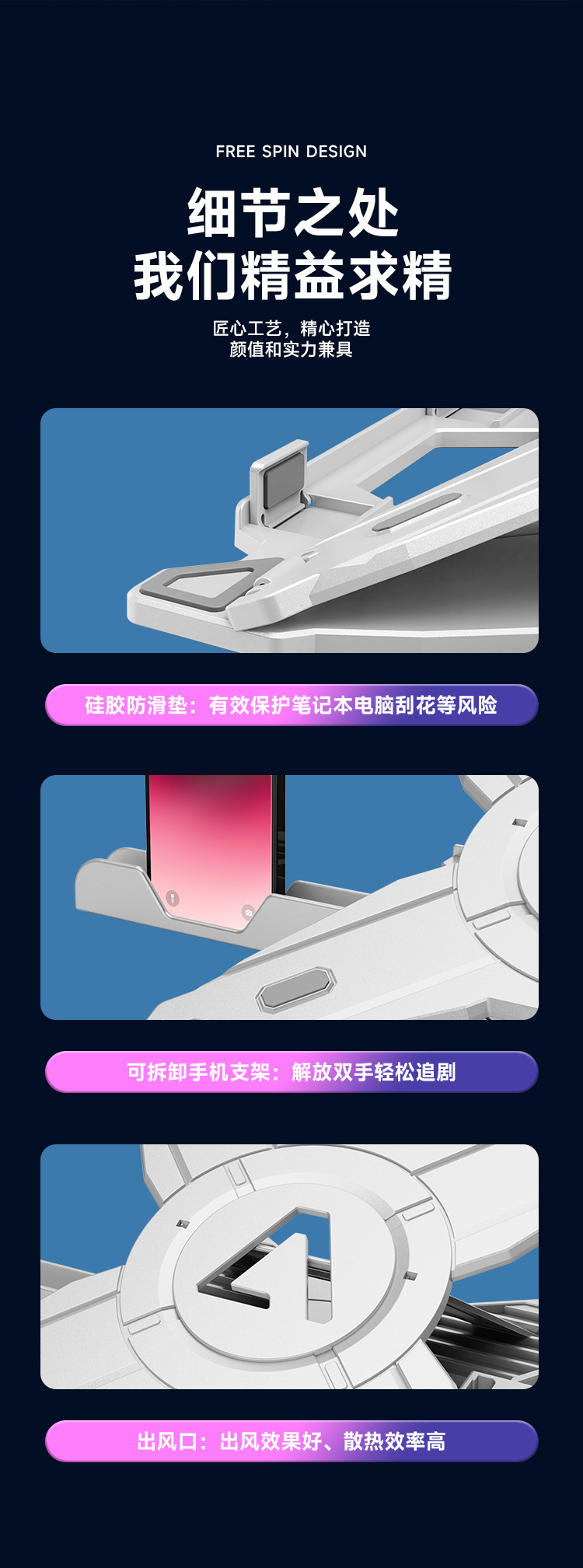 FREE SPIN DESIGN

细节之处
我们精益求精

匠心工艺，精心打造
颜值和实力兼具

硅胶防滑垫：有效保护笔记本电脑刮花等风险

可拆卸手机支架：解放双手轻松追剧

出风口：出风效果好、散热效率高