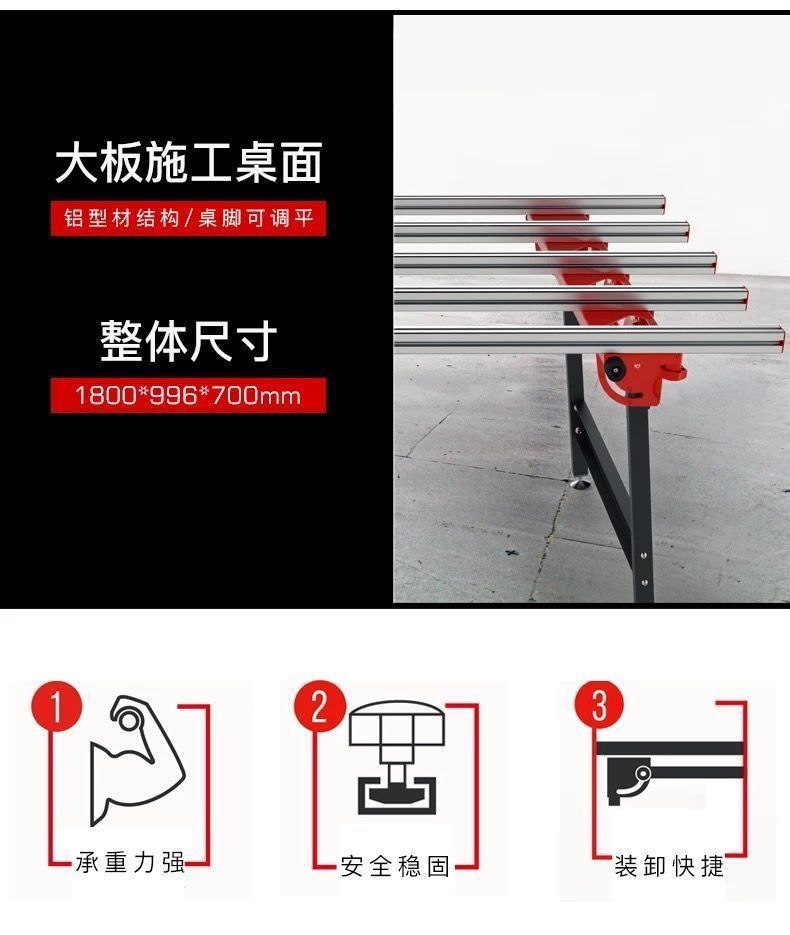 大板施工桌面

铝型材结构/桌脚可调平

整体尺寸

1800*996*700mm

1

承重力强

2

安全稳固

3

装卸快捷