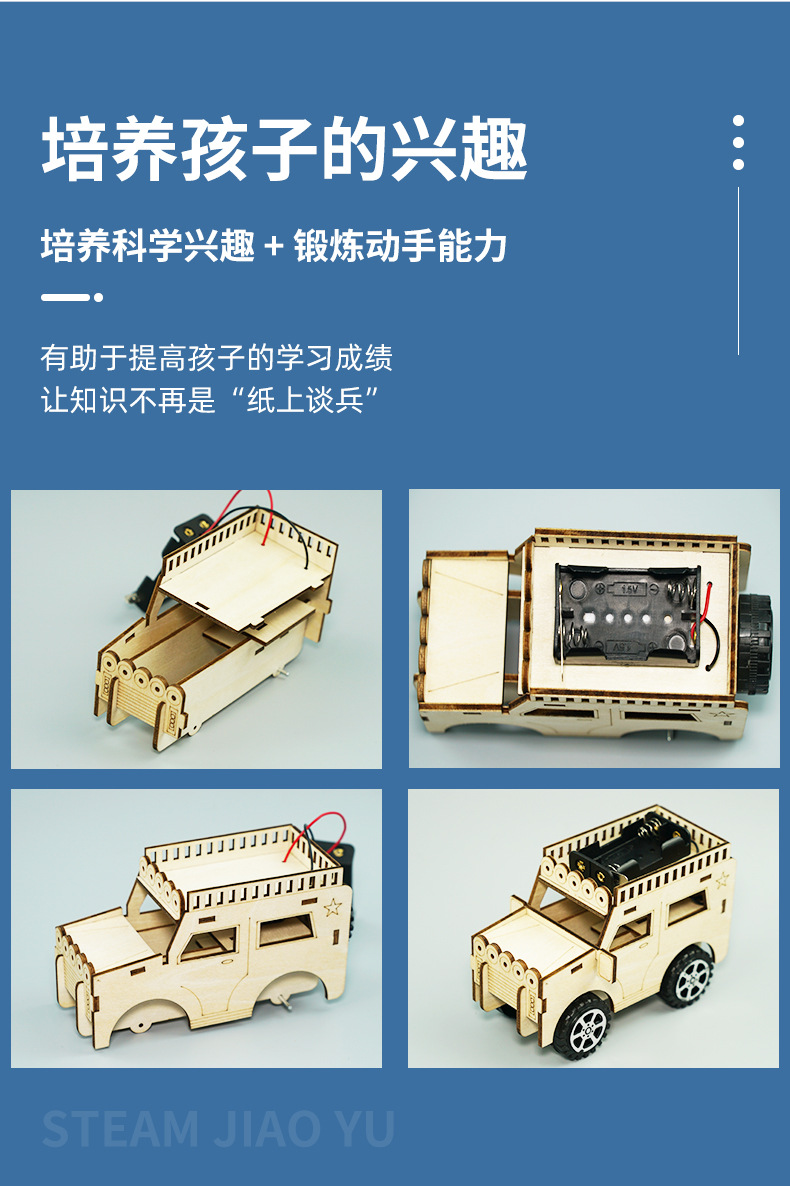 培养孩子的兴趣

培养科学兴趣 + 锻炼动手能力

有助于提高孩子的学习成绩
让知识不再是“纸上谈兵”

1.5V

STEAM JIAO YU