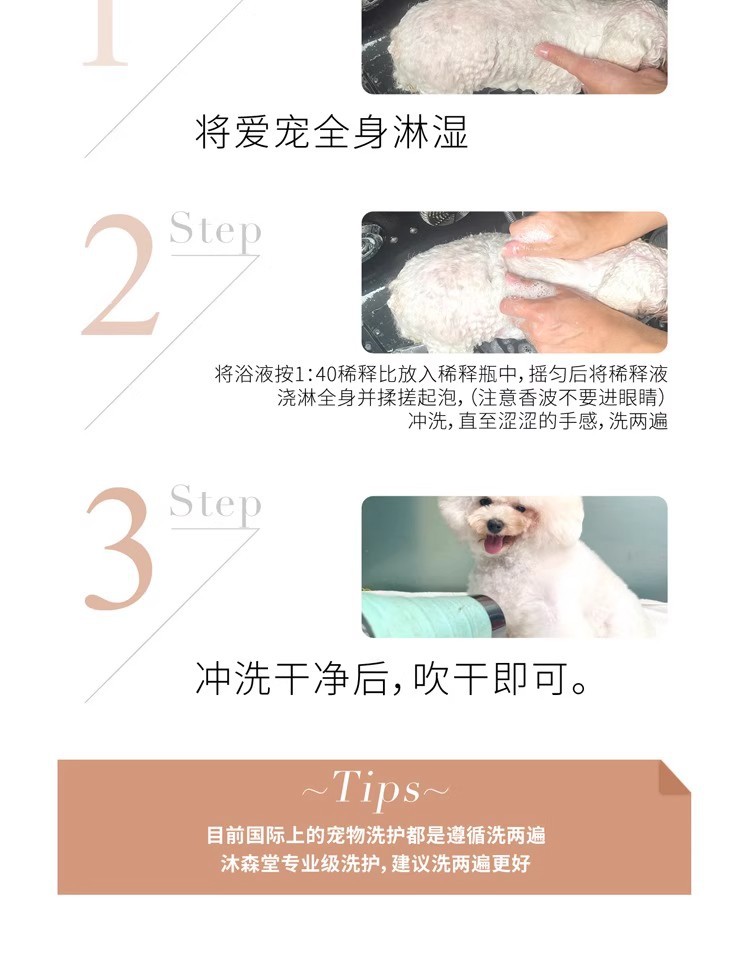 1

将爱宠全身淋湿

2 Step

将浴液按1:40稀释比放入稀释瓶中,摇匀后将稀释液浇淋全身并揉搓起泡,(注意香波不要进眼睛)冲洗,直至涩涩的手感,洗两遍

3 Step

冲洗干净后,吹干即可。

~Tips~

目前国际上的宠物洗护都是遵循洗两遍
沐森堂专业级洗护,建议洗两遍更好