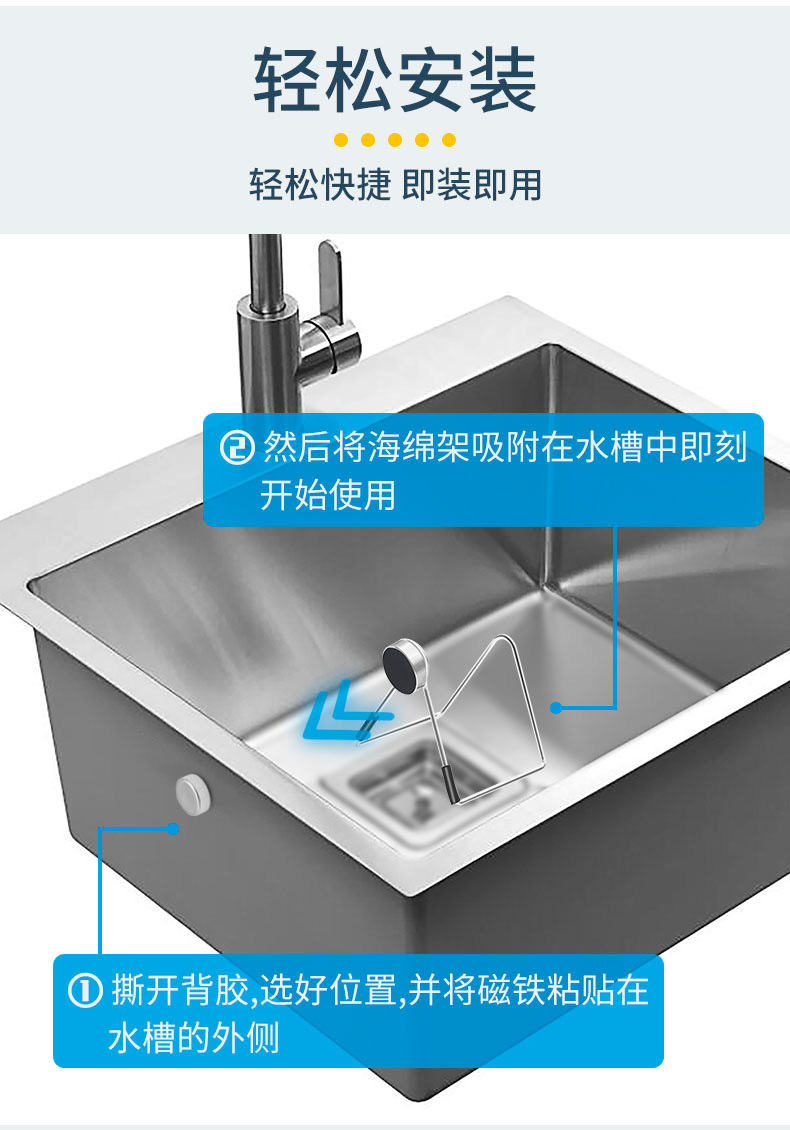 轻松安装

轻松快捷 即装即用

② 然后将海绵架吸附在水槽中即刻开始使用

① 撕开背胶,选好位置,并将磁铁粘贴在水槽的外侧