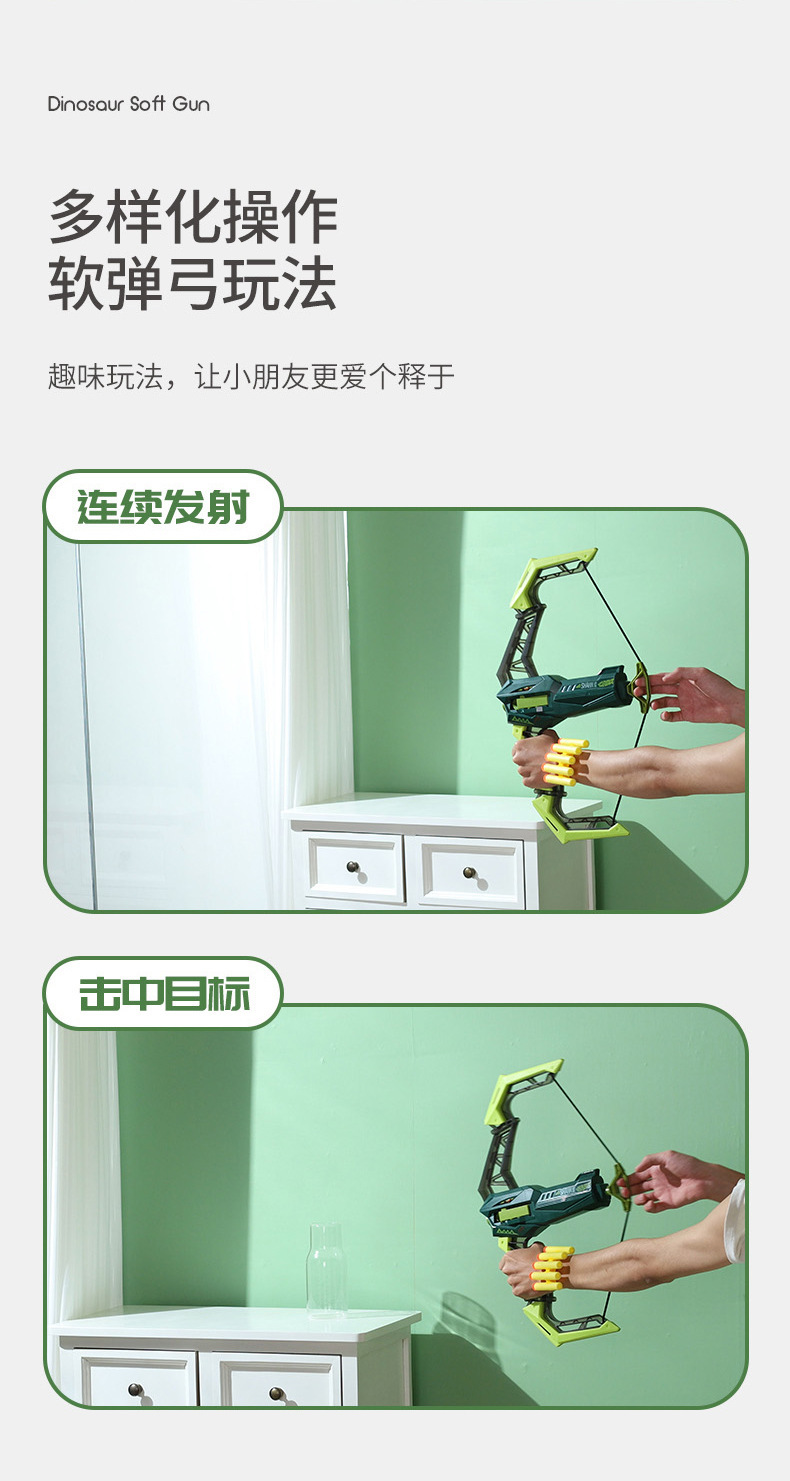 Dinosaur Soft Gun

多样化操作
软弹弓玩法

趣味玩法，让小朋友更爱个释于

连续发射

击中目标