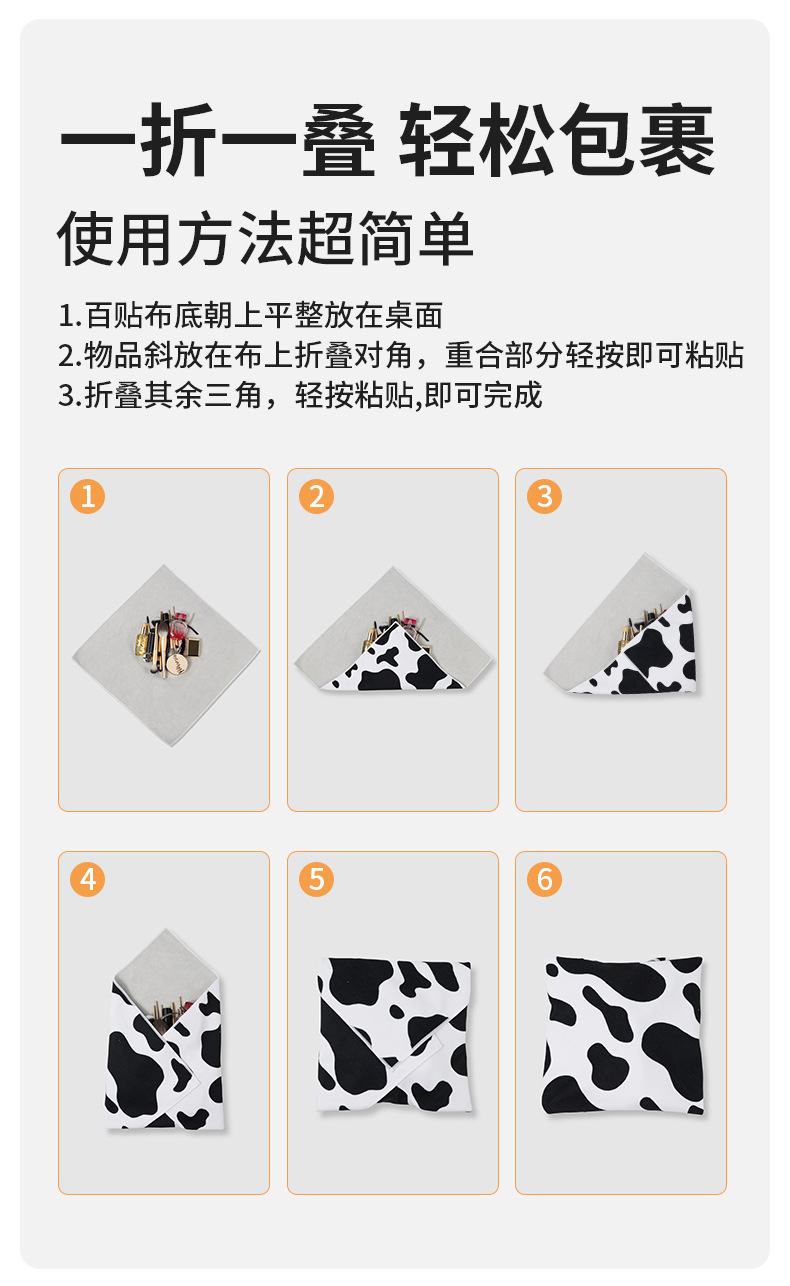 一折一叠 轻松包裹
使用方法超简单

1.百贴布底朝上平整放在桌面
2.物品斜放在布上折叠对角，重合部分轻按即可粘贴
3.折叠其余三角，轻按粘贴,即可完成

1

2

3

4

5

6