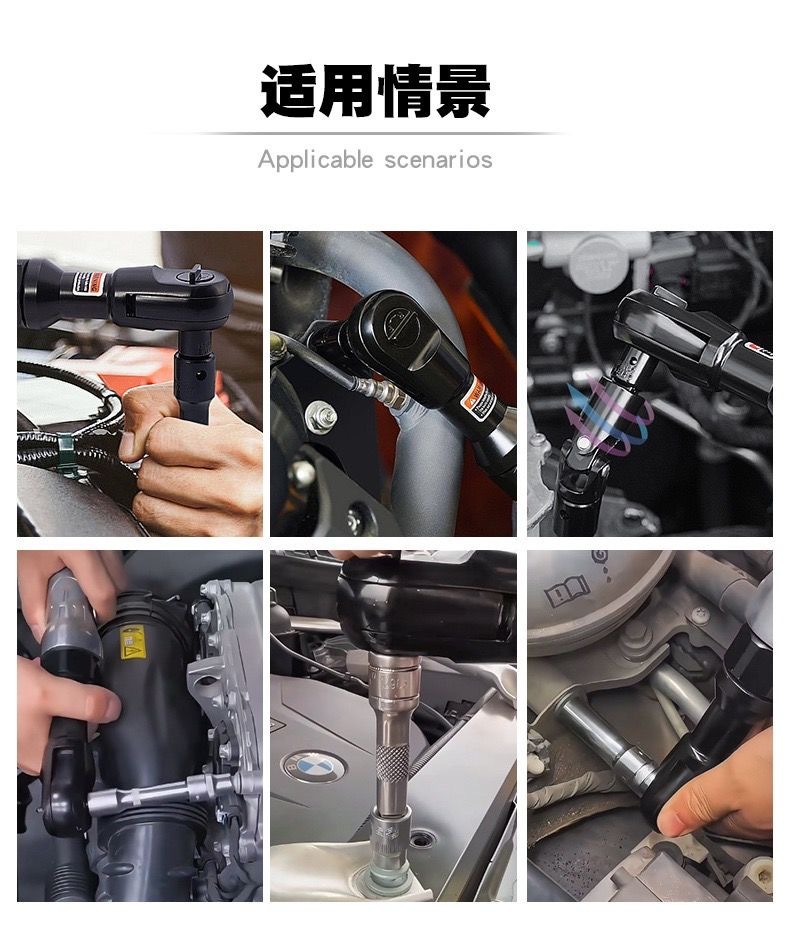 适用情景

Applicable scenarios