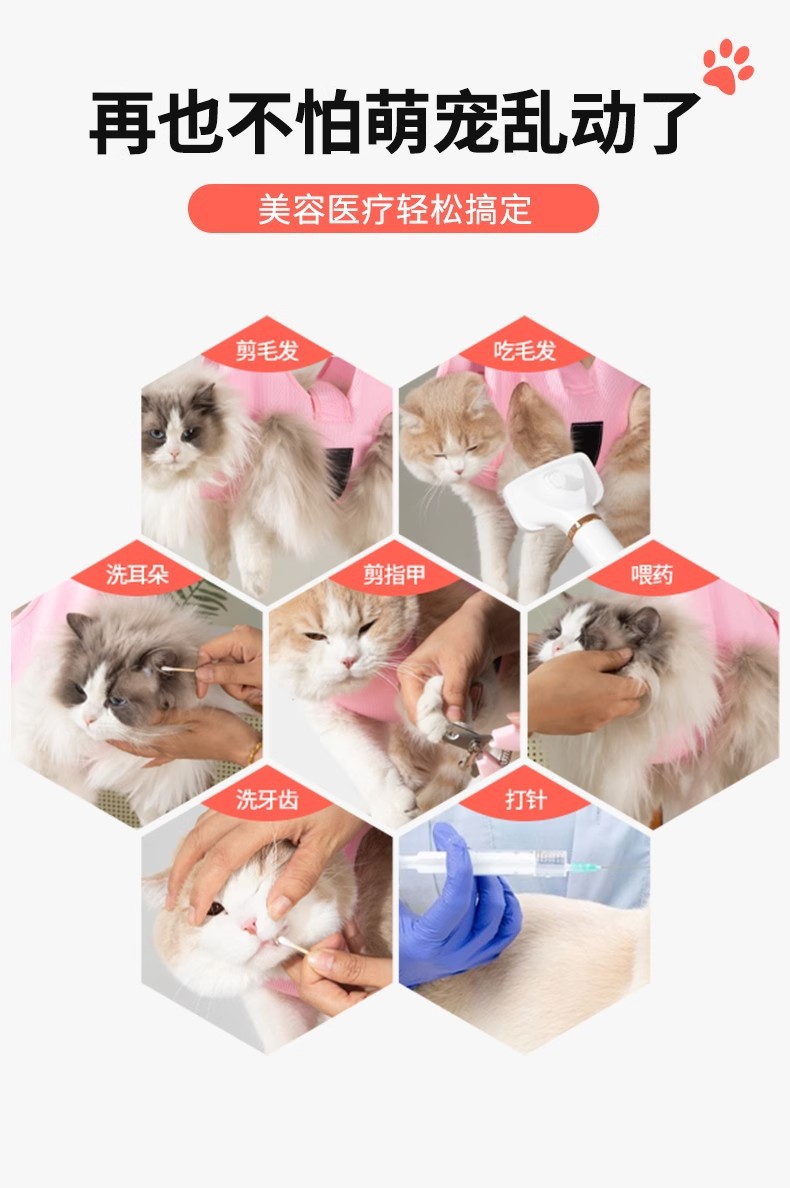 再也不怕萌宠乱动了

美容医疗轻松搞定

剪毛发

吃毛发

洗耳朵

剪指甲

喂药

洗牙齿

打针