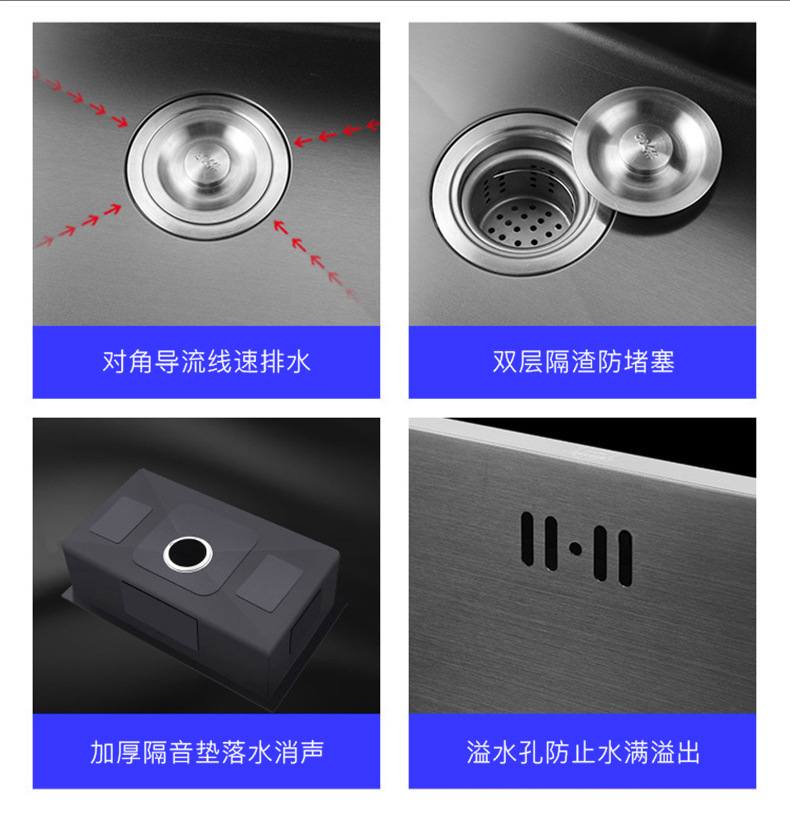 对角导流线速排水

双层隔渣防堵塞

加厚隔音垫落水消声

溢水孔防止水满溢出