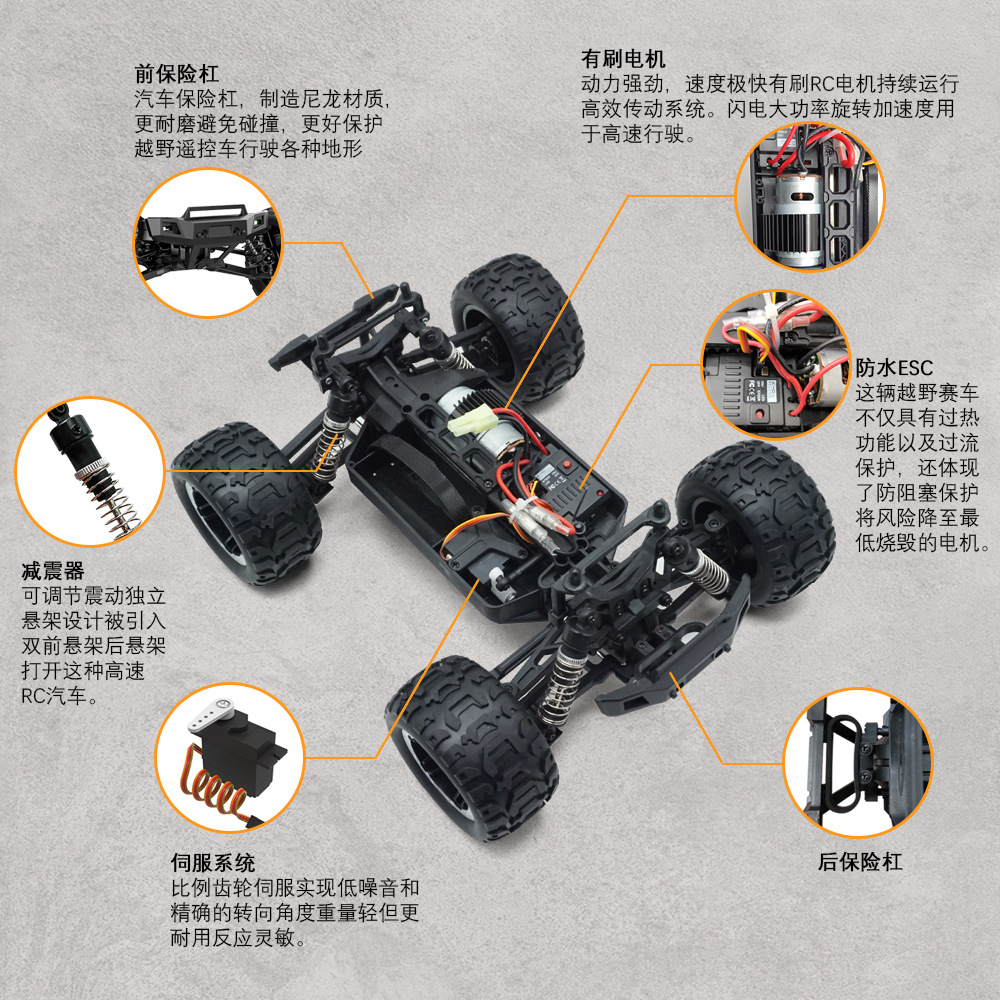 前保险杠
汽车保险杠，制造尼龙材质，更耐磨避免碰撞，更好保护越野遥控车行驶各种地形

有刷电机
动力强劲，速度极快有刷RC电机持续运行高效传动系统。闪电大功率旋转加速度用于高速行驶。

防水ESC
这辆越野赛车不仅具有过热功能以及过流保护，还体现了防阻塞保护将风险降至最低烧毁的电机。

减震器
可调节震动独立悬架设计被引入双前悬架后悬架打开这种高速RC汽车。

伺服系统
比例齿轮伺服实现低噪音和精确的转向角度重量轻但更耐用反应灵敏。

后保险杠