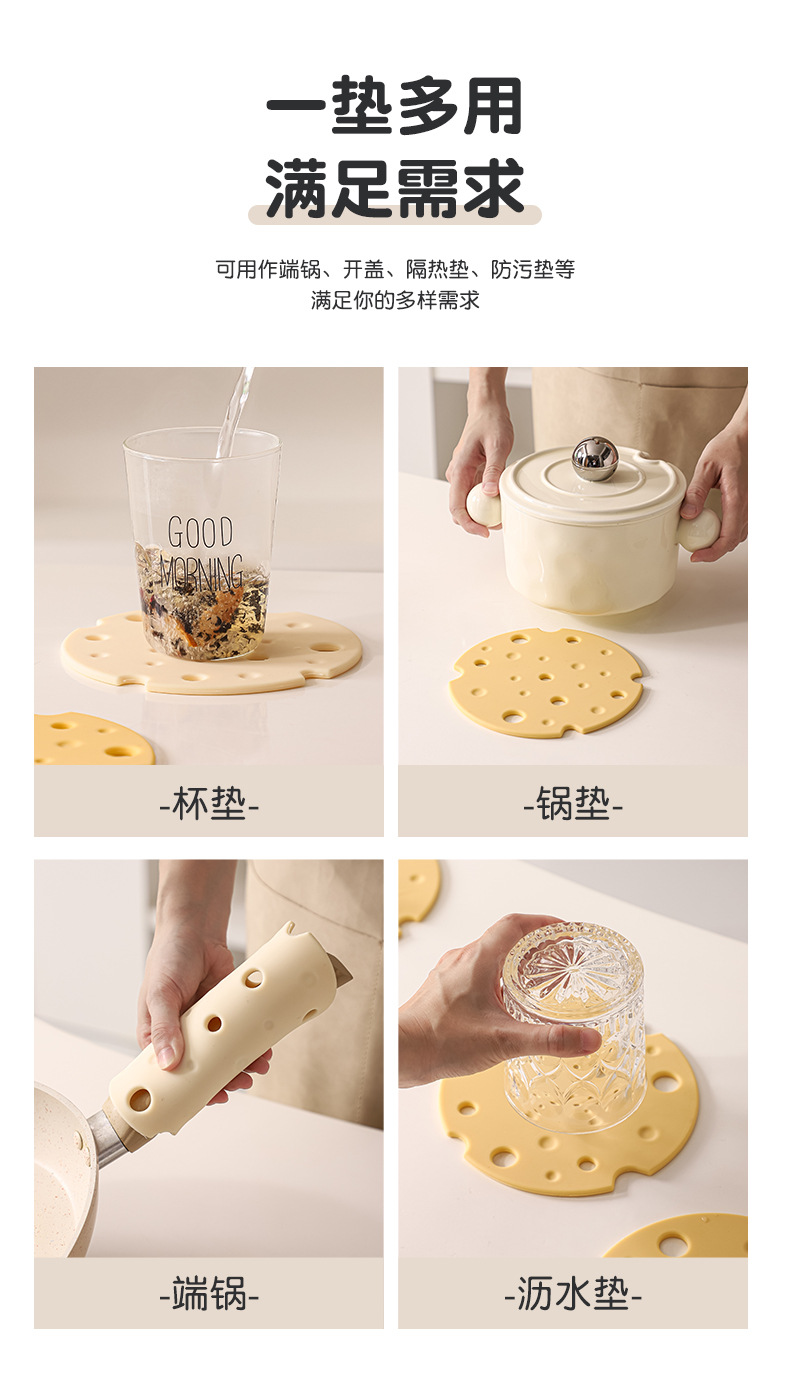 一垫多用
满足需求

可用作端锅、开盖、隔热垫、防污垫等
满足你的多样需求

GOOD MORNING

-杯垫-

-锅垫-

-端锅-

-沥水垫-