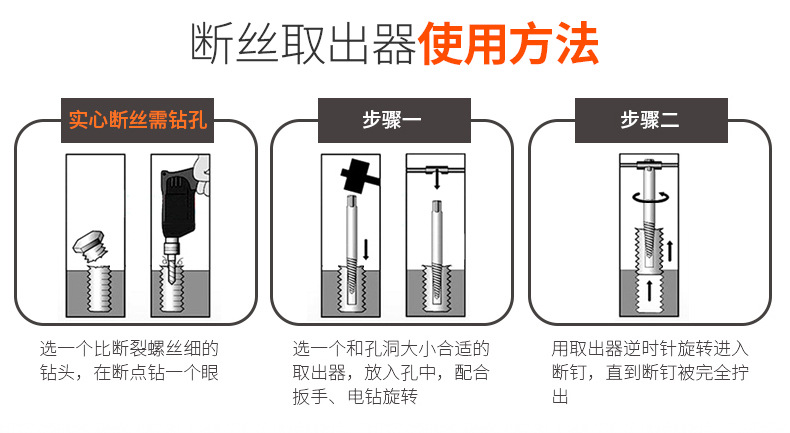 断丝取出器使用方法

实心断丝需钻孔

选一个比断裂螺丝细的钻头，在断点钻一个眼

步骤一

选一个和孔洞大小合适的取出器，放入孔中，配合扳手、电钻旋转

步骤二

用取出器逆时针旋转进入断钉，直到断钉被完全拧出