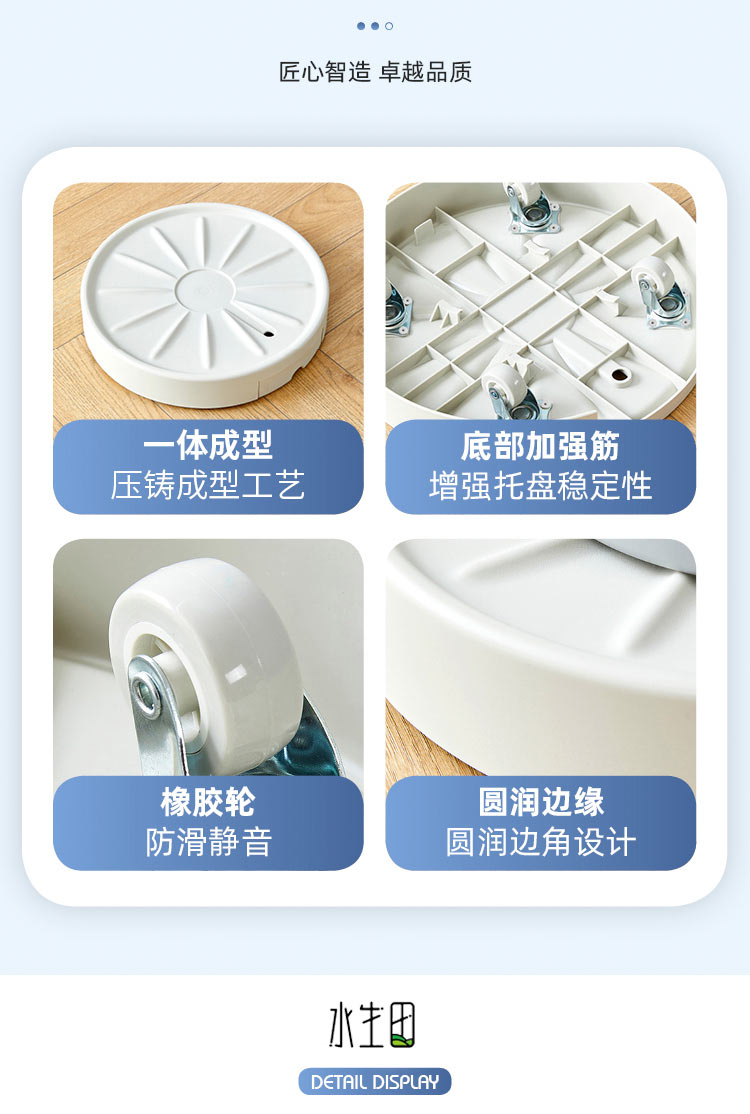 匠心智造 卓越品质

一体成型
压铸成型工艺

底部加强筋
增强托盘稳定性

橡胶轮
防滑静音

圆润边缘
圆润边角设计

水生田

DETAIL DISPLAY