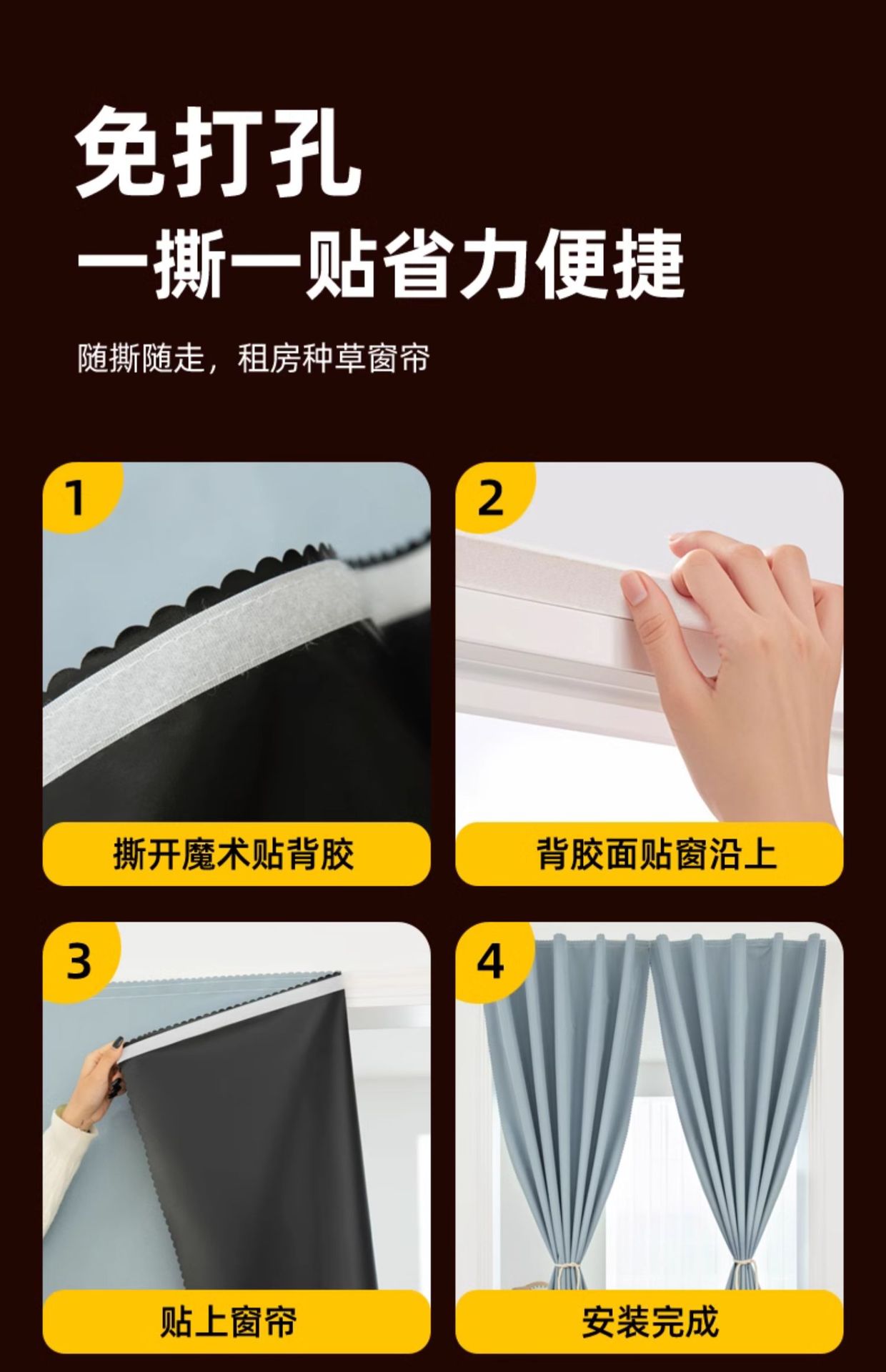 免打孔
一撕一贴省力便捷

随撕随走，租房种草窗帘

1
撕开魔术贴背胶

2
背胶面贴窗沿上

3
贴上窗帘

4
安装完成