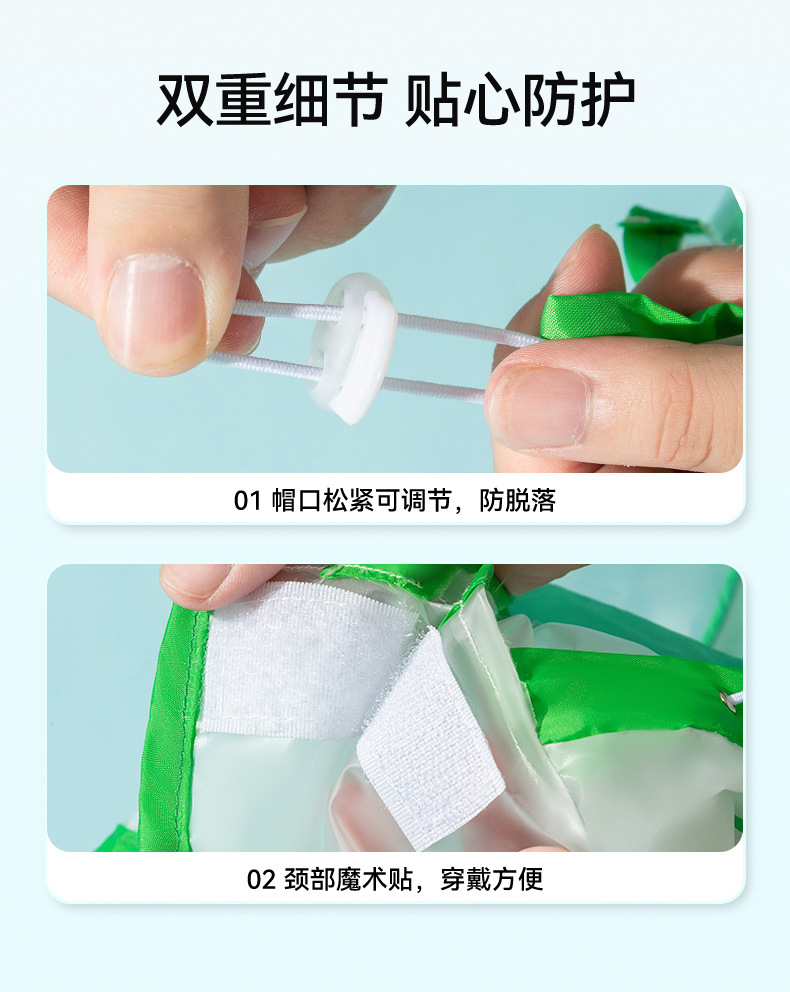 双重细节 贴心防护

01 帽口松紧可调节，防脱落

02 颈部魔术贴，穿戴方便