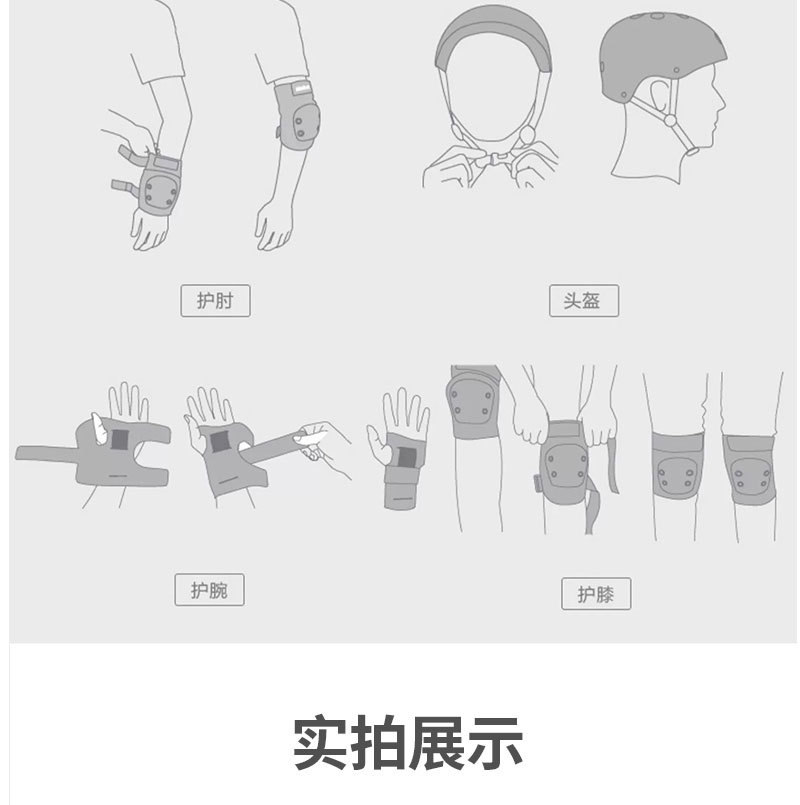 护肘

头盔

护腕

护膝

实拍展示