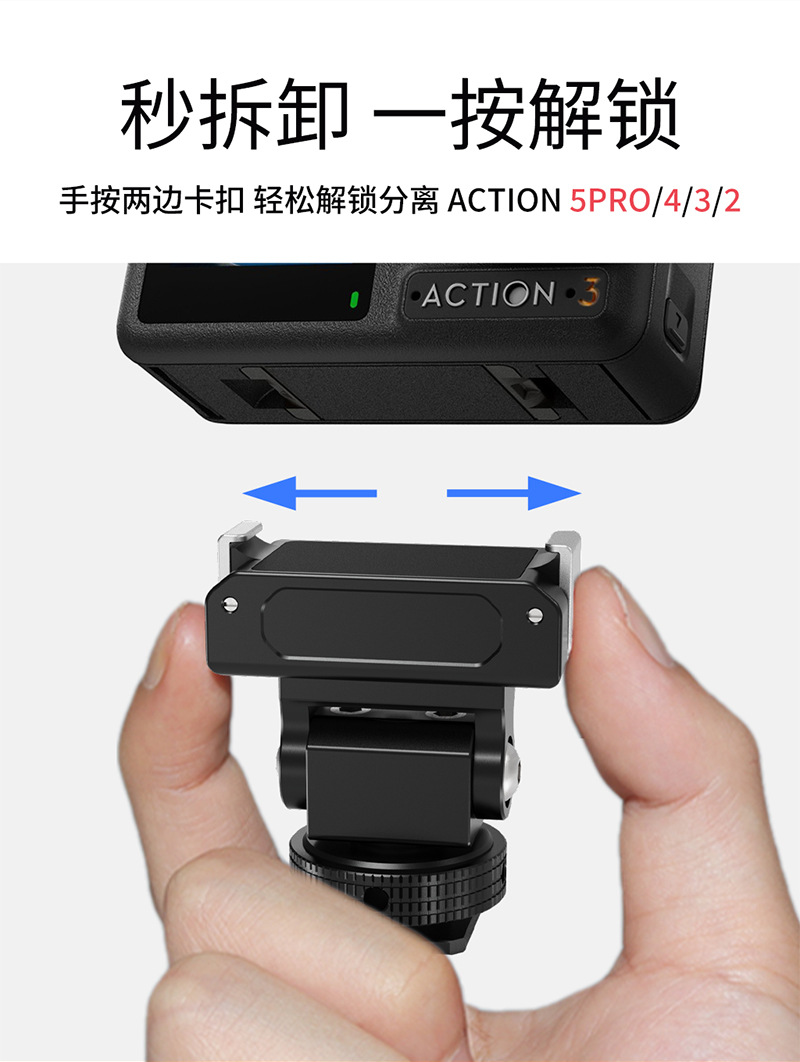 秒拆卸 一按解锁

手按两边卡扣 轻松解锁分离 ACTION 5PRO/4/3/2

ACTION 3