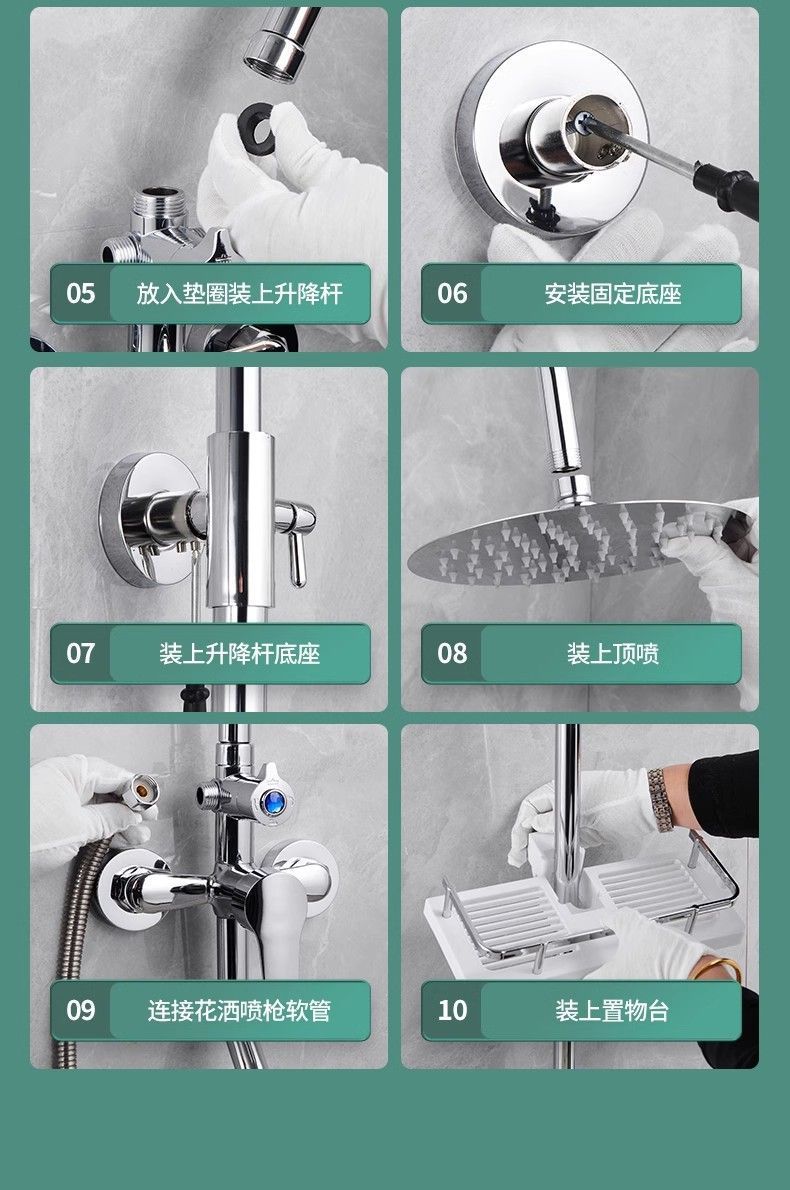 05 放入垫圈装上升降杆

06 安装固定底座

07 装上升降杆底座

08 装上顶喷

09 连接花洒喷枪软管

10 装上置物台