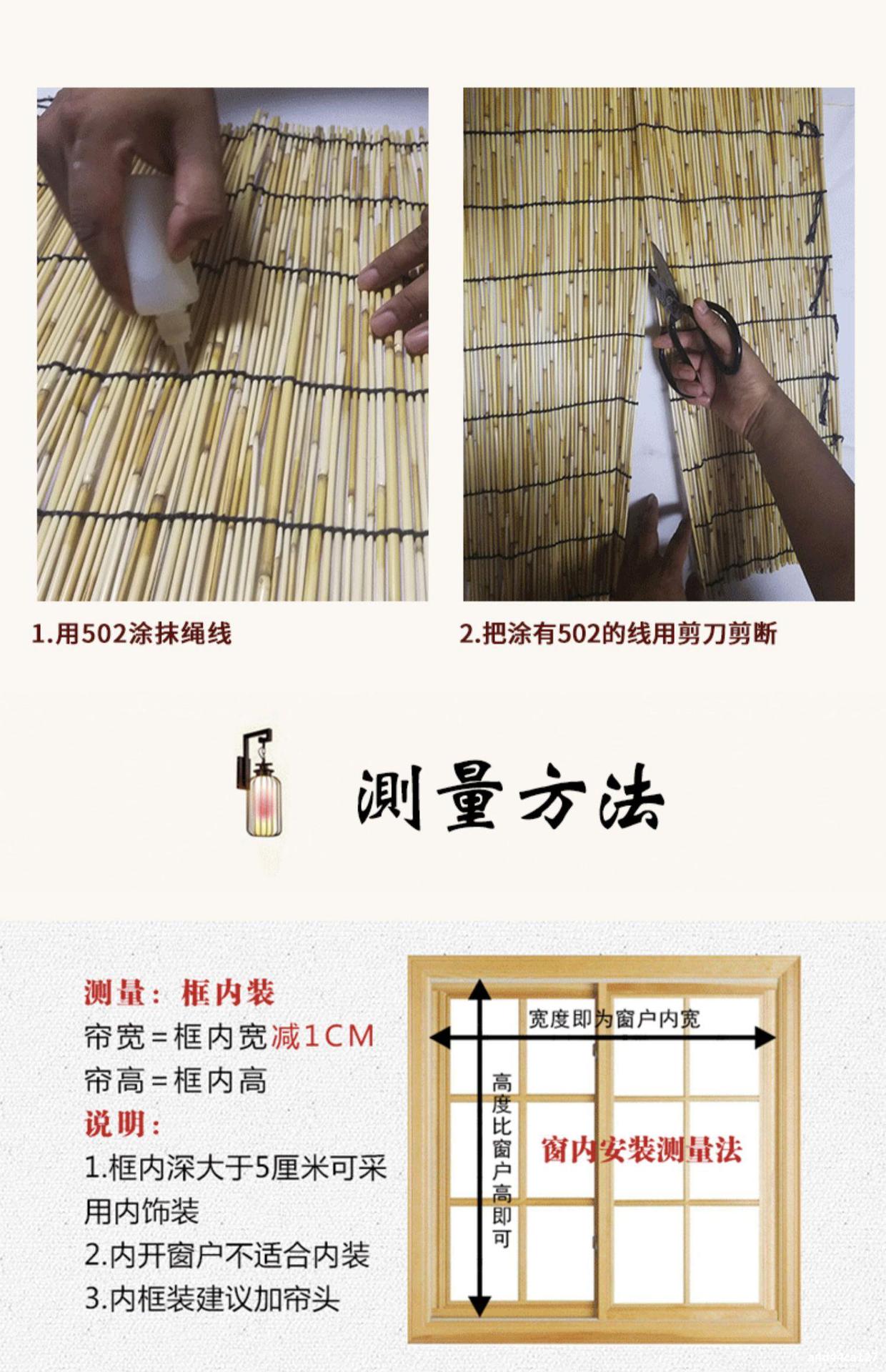 1.用502涂抹绳线

2.把涂有502的线用剪刀剪断

测量方法

测量：框内装
帘宽＝框内宽减1CM
帘高＝框内高
说明：
1.框内深大于5厘米可采用内饰装
2.内开窗户不适合内装
3.内框装建议加帘头

宽度即为窗户内宽

高度比窗户高即可

窗内安装测量法