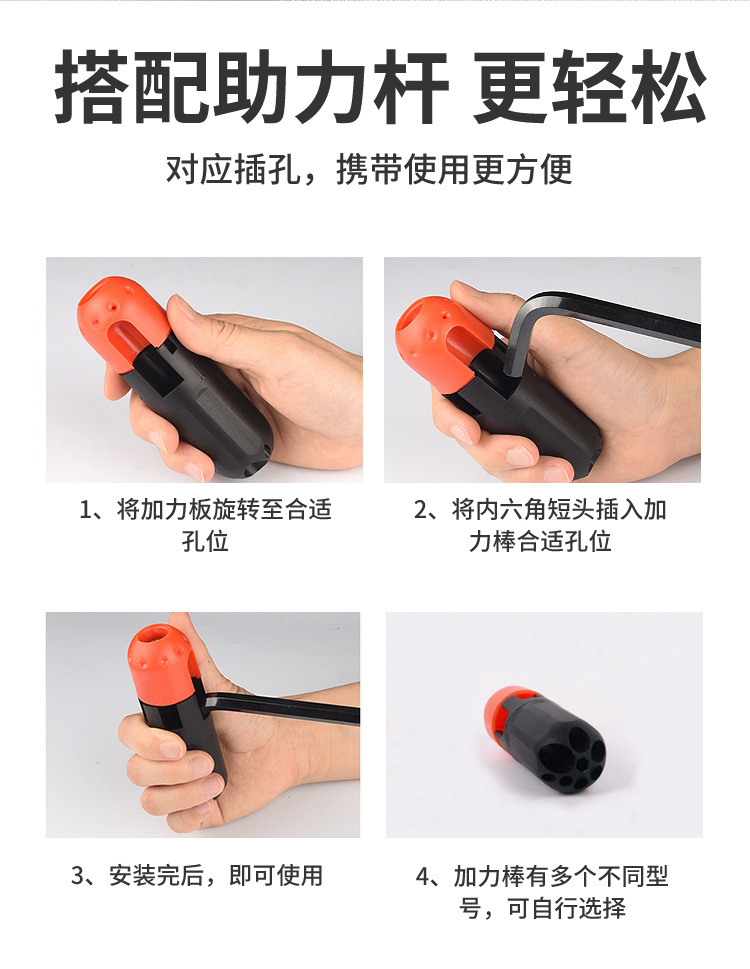 搭配助力杆 更轻松

对应插孔，携带使用更方便

1、将加力板旋转至合适孔位

2、将内六角短头插入加力棒合适孔位

3、安装完后，即可使用

4、加力棒有多个不同型号，可自行选择