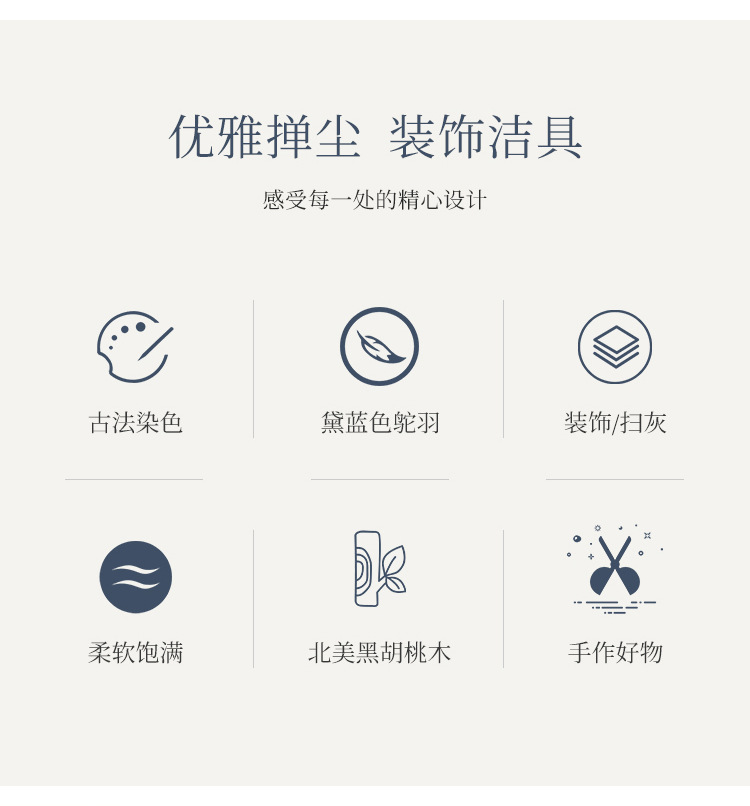 优雅掸尘 装饰洁具

感受每一处的精心设计

古法染色

黛蓝色鸵羽

装饰/扫灰

柔软饱满

北美黑胡桃木

手作好物