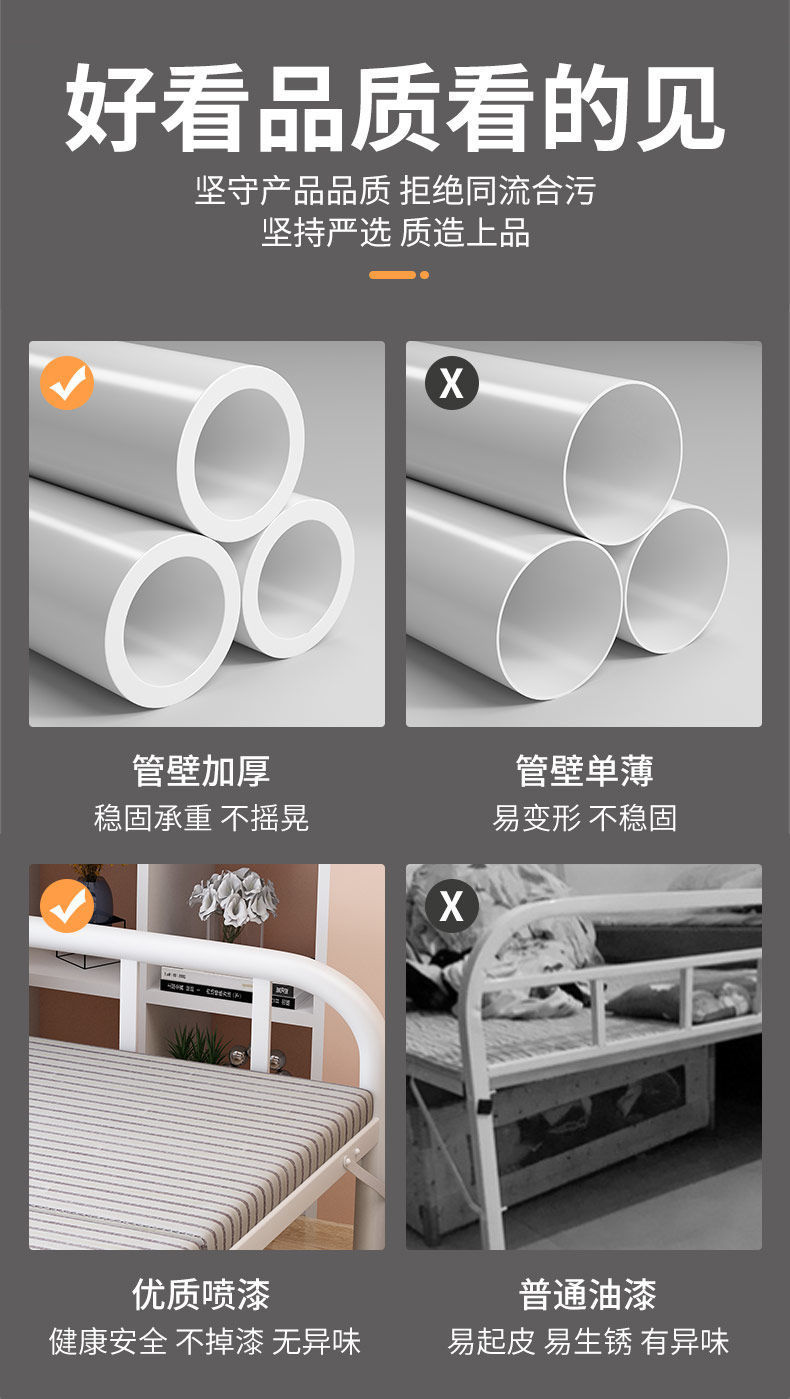 好看品质看的见

坚守产品品质 拒绝同流合污
坚持严选 质造上品

X

管壁加厚
稳固承重 不摇晃

管壁单薄
易变形 不稳固

X

优质喷漆
健康安全 不掉漆 无异味

普通油漆
易起皮 易生锈 有异味