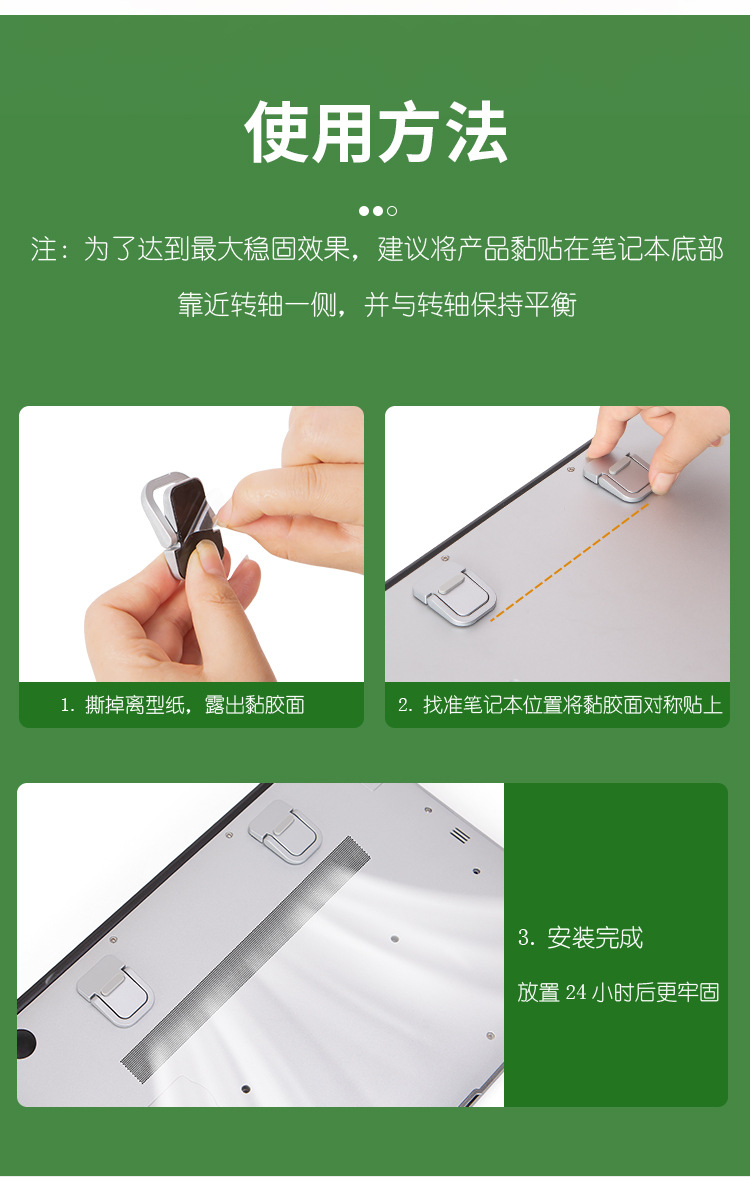 使用方法

注：为了达到最大稳固效果，建议将产品黏贴在笔记本底部靠近转轴一侧，并与转轴保持平衡

1. 撕掉离型纸，露出黏胶面

2. 找准笔记本位置将黏胶面对称贴上

3. 安装完成

放置 24 小时后更牢固