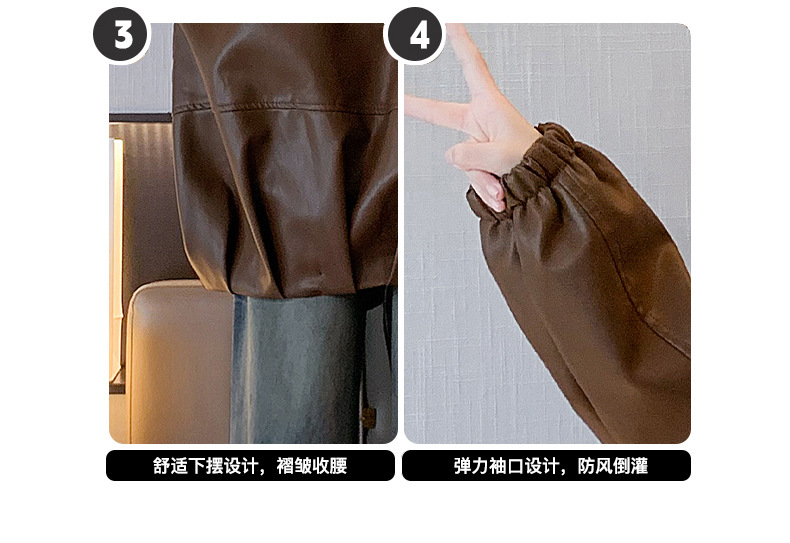 3

4

舒适下摆设计，褶皱收腰

弹力袖口设计，防风倒灌