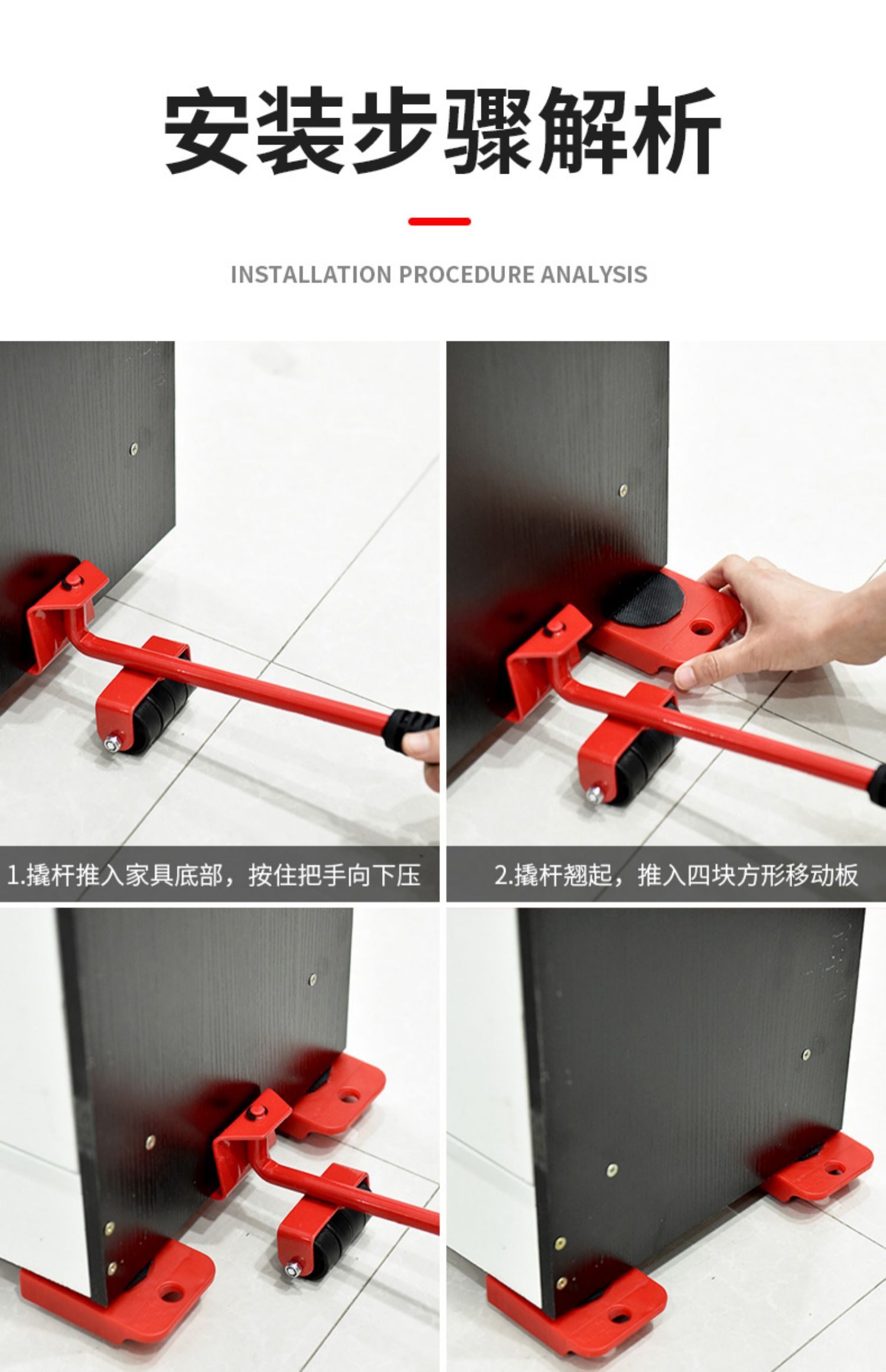 安装步骤解析

INSTALLATION PROCEDURE ANALYSIS

1.撬杆推入家具底部，按住把手向下压

2.撬杆翘起，推入四块方形移动板