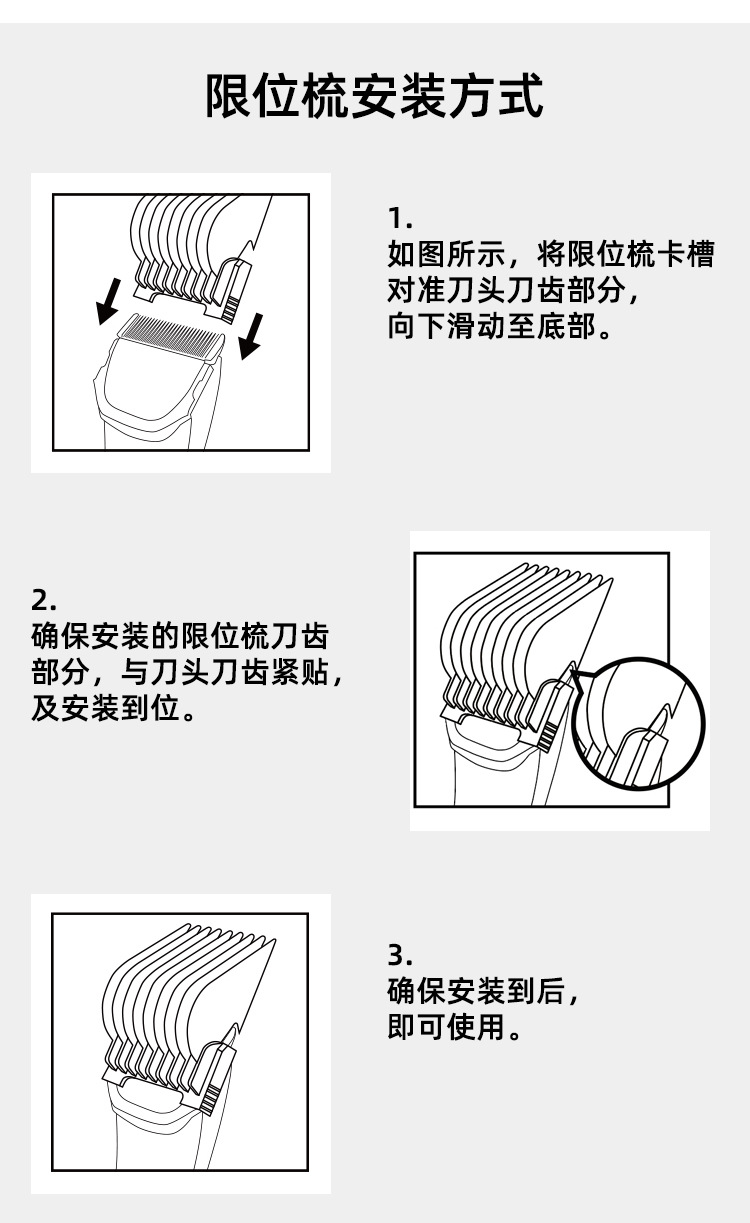 限位梳安装方式

1.
如图所示，将限位梳卡槽对准刀头刀齿部分，向下滑动至底部。

2.
确保安装的限位梳刀齿部分，与刀头刀齿紧贴，及安装到位。

3.
确保安装到后，即可使用。