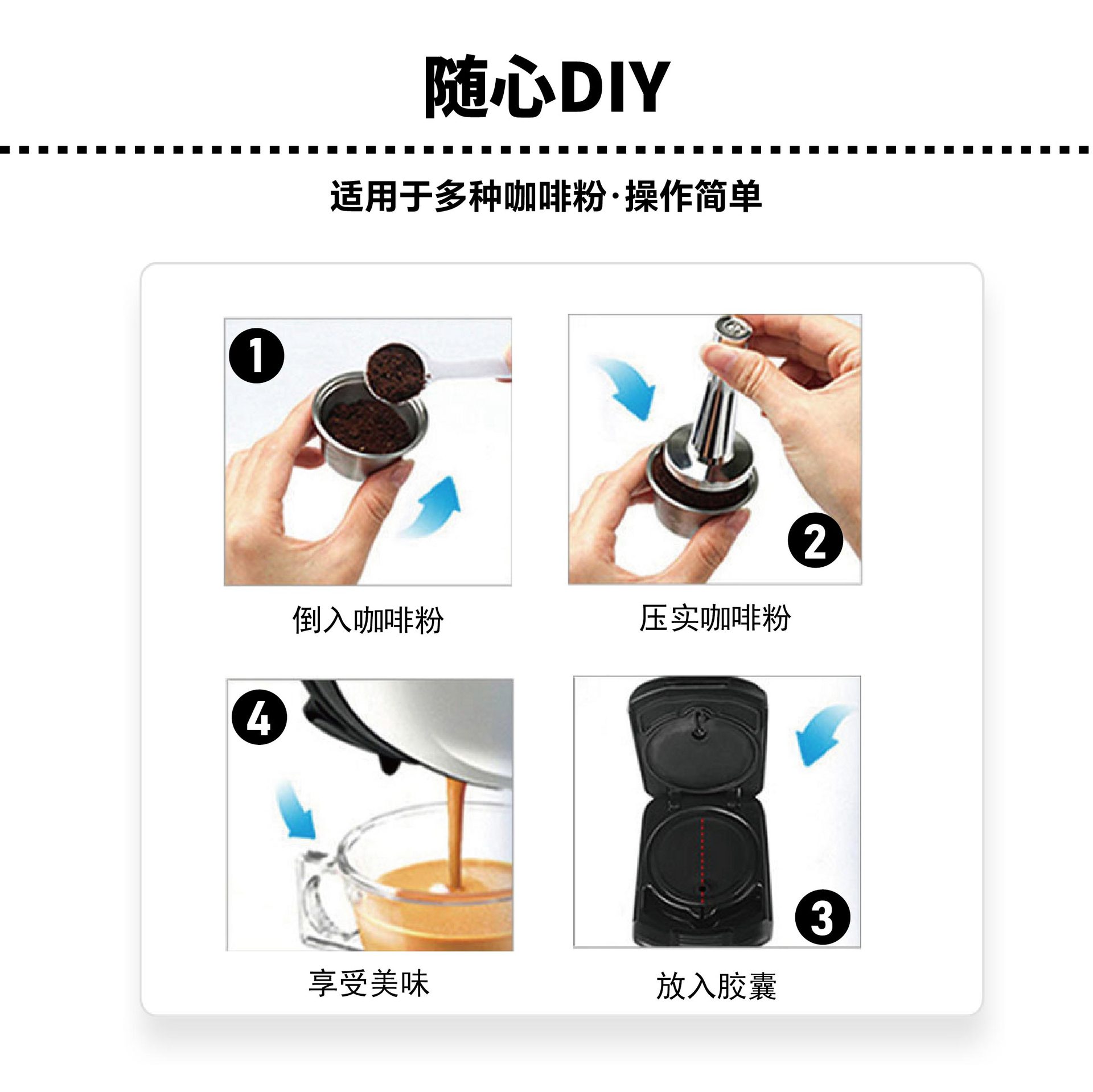 随心DIY

适用于多种咖啡粉·操作简单

1

倒入咖啡粉

2

压实咖啡粉

4

享受美味

3

放入胶囊